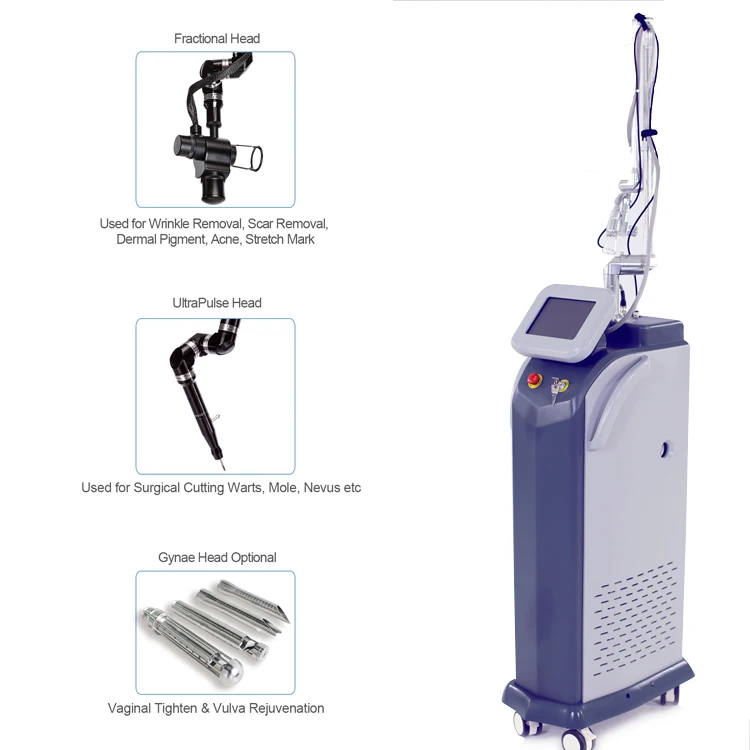 Fractional Head

Used for Wrinkle Removal, Scar Removal, Dermal Pigment, Acne, Stretch Mark

UltraPulse Head

Used for Surgical Cutting Warts, Mole, Nevus etc

Gynae Head Optional

Vaginal Tighten & Vulva Rejuvenation