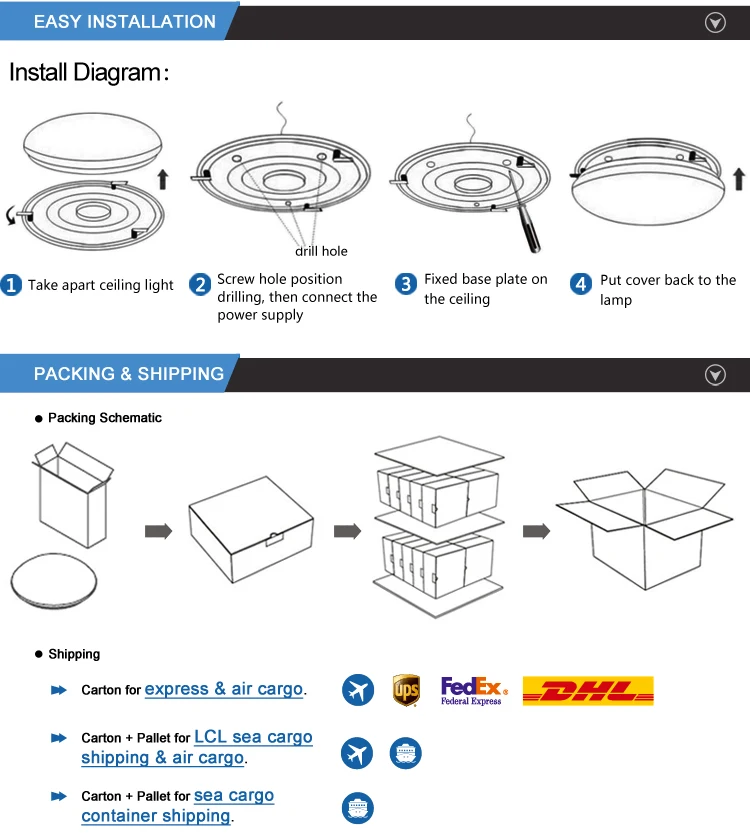 EASY INSTALLATION

Install Diagram:

drill hole

1 Take apart ceiling light

2 Screw hole position drilling, then connect the power supply

3 Fixed base plate on the ceiling

4 Put cover back to the lamp

PACKING & SHIPPING

● Packing Schematic

● Shipping

Carton for express & air cargo.

ups FedEx Federal Express DHL

Carton + Pallet for LCL sea cargo shipping & air cargo.

Carton + Pallet for sea cargo container shipping.