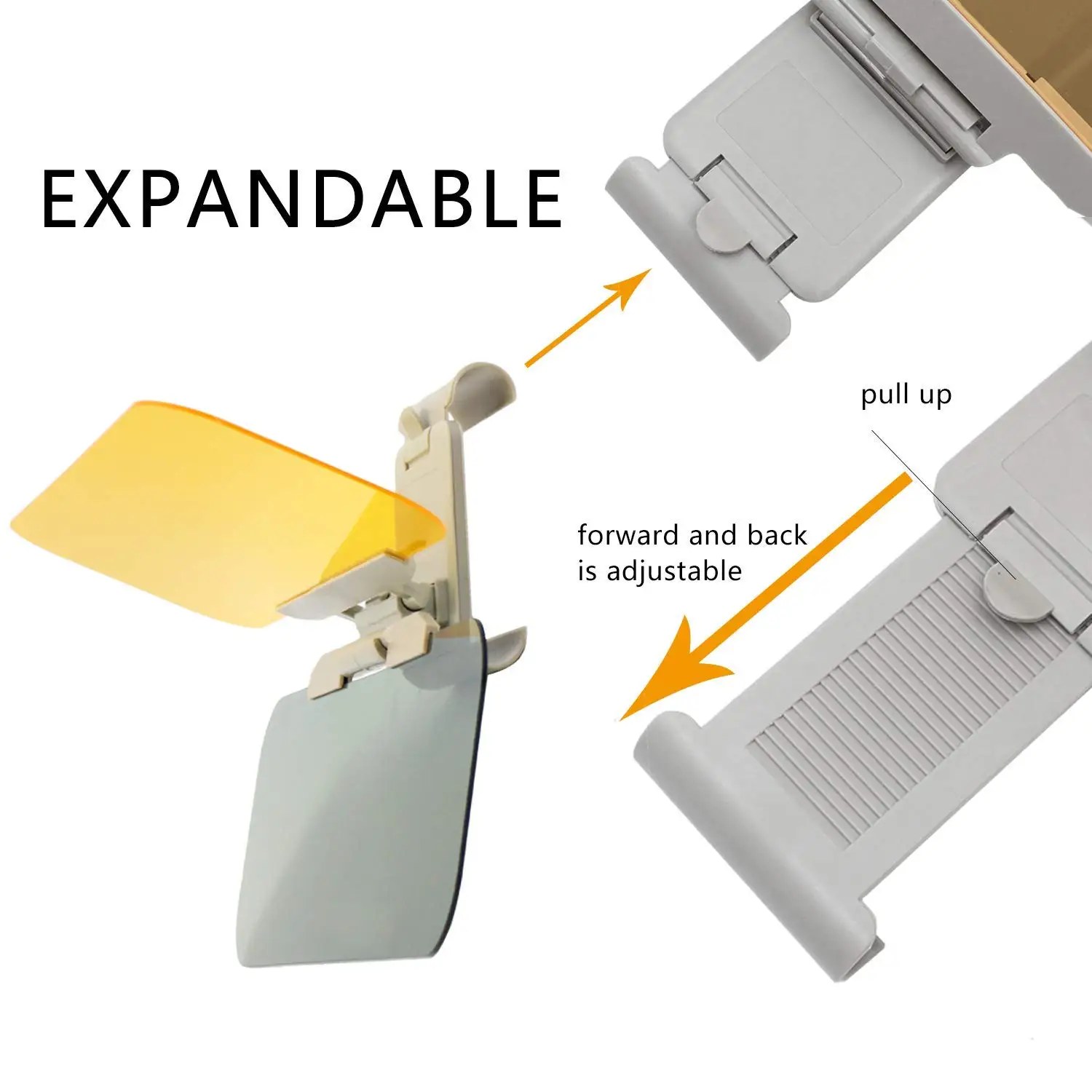 EXPANDABLE

pull up

forward and back is adjustable