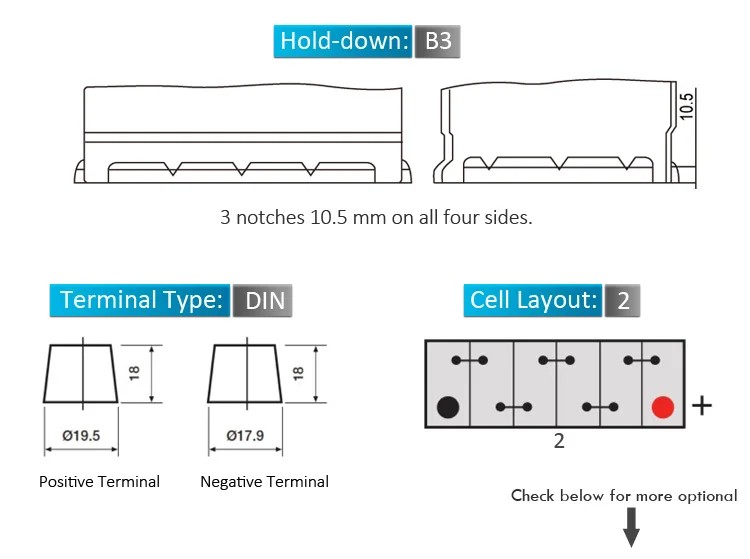 Hold-down: B3

10.5

3 notches 10.5 mm on all four sides.

Terminal Type: DIN

18

Ø19.5

Positive Terminal

18

Ø17.9

Negative Terminal

Cell Layout: 2

+

2

Check below for more optional