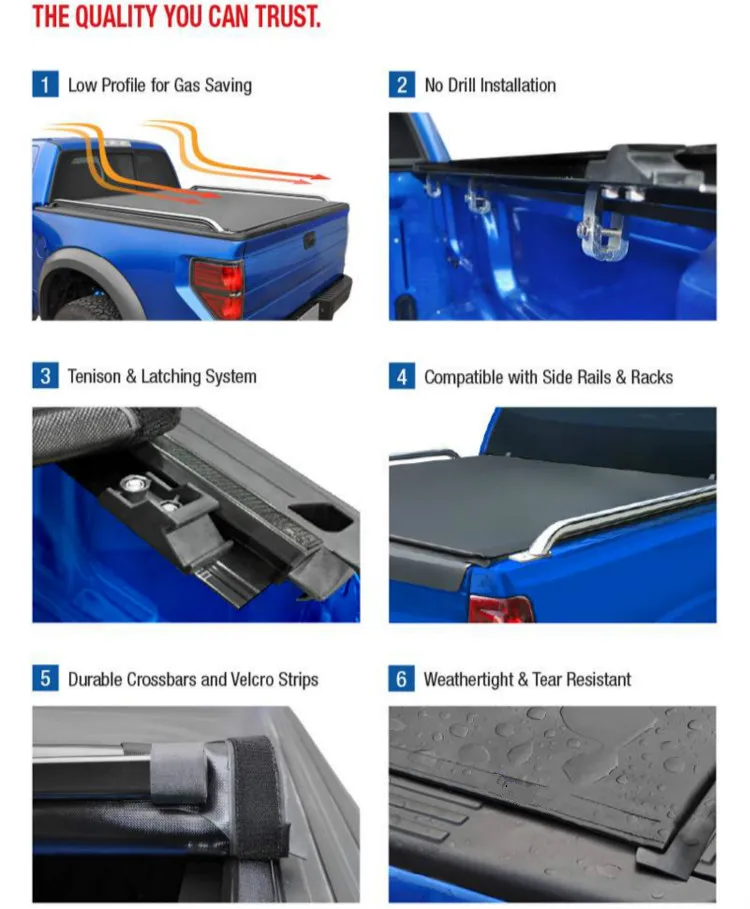 THE QUALITY YOU CAN TRUST.

1 Low Profile for Gas Saving

2 No Drill Installation

3 Tenison & Latching System

4 Compatible with Side Rails & Racks

5 Durable Crossbars and Velcro Strips

6 Weathertight & Tear Resistant