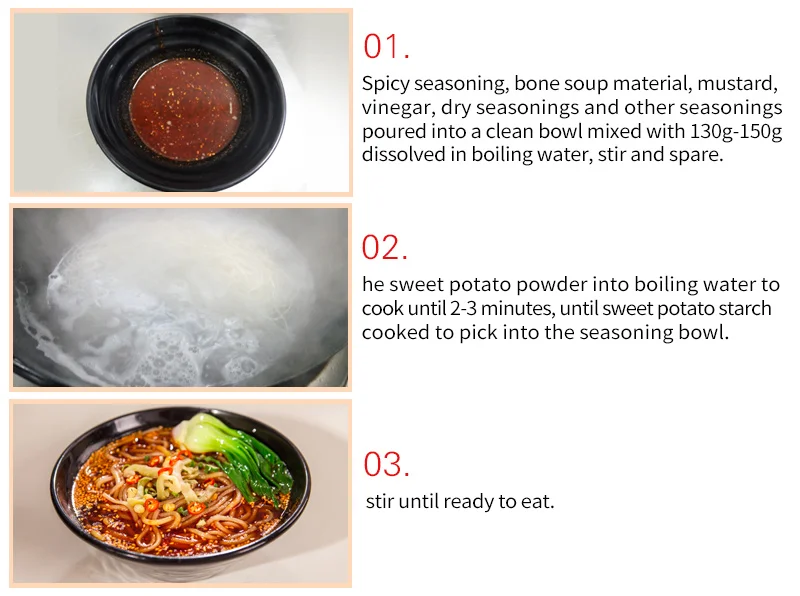 01.

Spicy seasoning, bone soup material, mustard, vinegar, dry seasonings and other seasonings poured into a clean bowl mixed with 130g-150g dissolved in boiling water, stir and spare.

02.

he sweet potato powder into boiling water to cook until 2-3 minutes, until sweet potato starch cooked to pick into the seasoning bowl.

03.

stir until ready to eat.