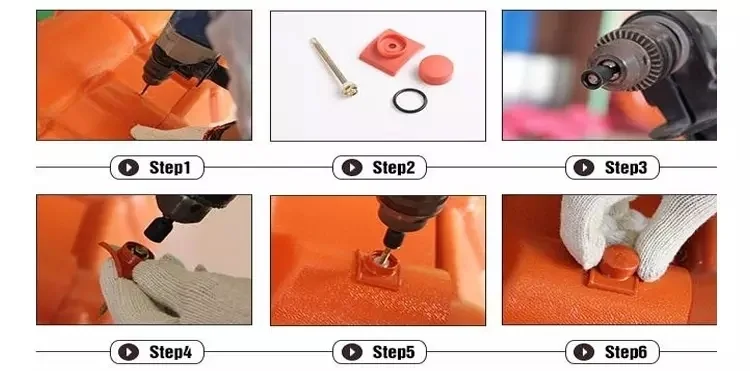 Step1

Step2

Step3

Step4

Step5

Step6