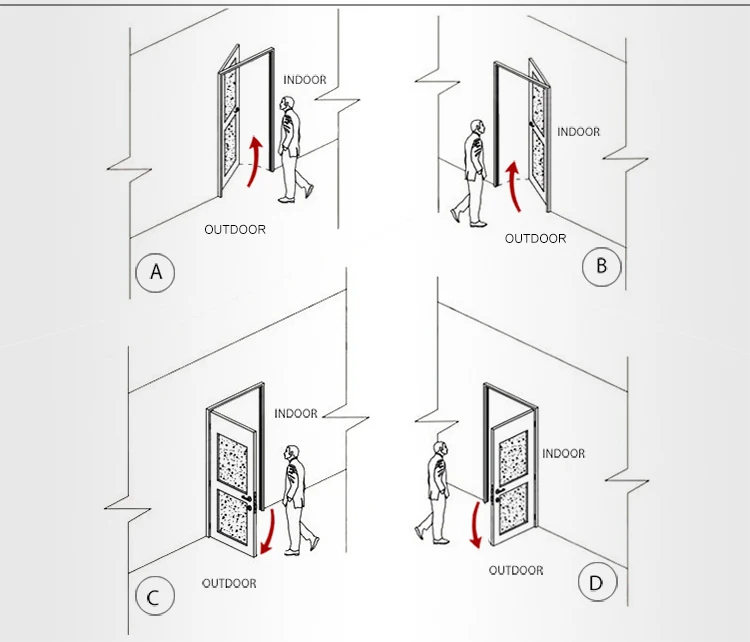 INDOOR

OUTDOOR

A

INDOOR

OUTDOOR

B

INDOOR

OUTDOOR

C

INDOOR

OUTDOOR

D