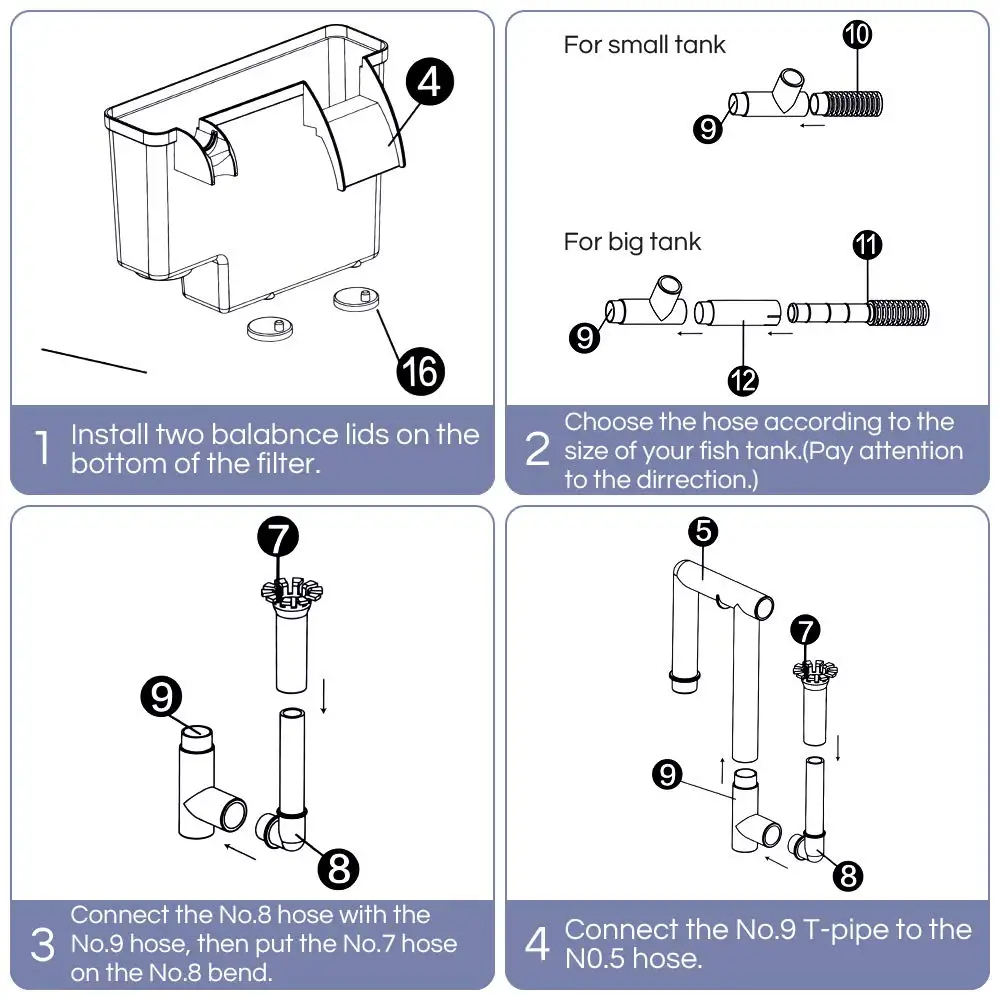 4

16

1 Install two balabnce lids on the bottom of the filter.

For small tank

10

9

For big tank

11

9

12

2 Choose the hose according to the size of your fish tank.(Pay attention to the dirrection.)

7

9

8

3 Connect the No.8 hose with the No.9 hose, then put the No.7 hose on the No.8 bend.

5

7

9

8

4 Connect the No.9 T-pipe to the N0.5 hose.