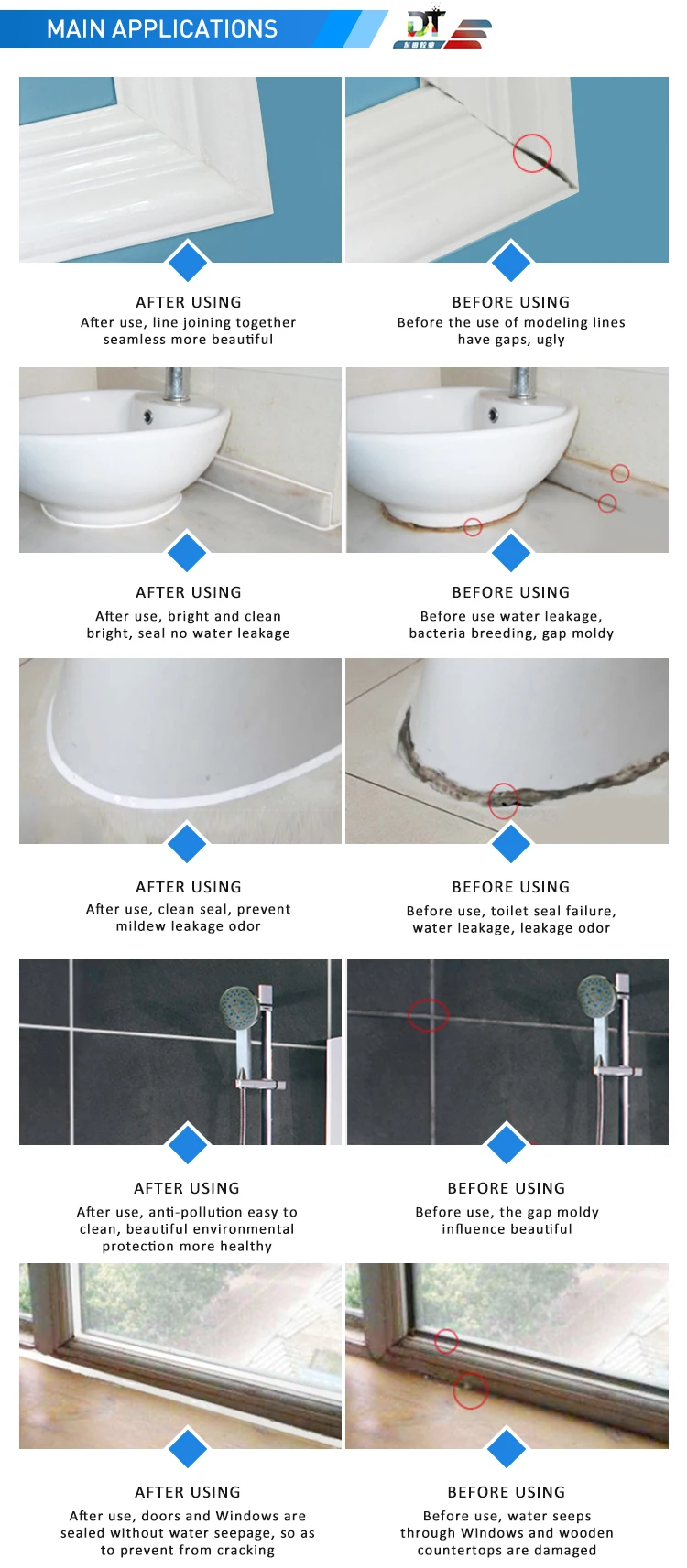 MAIN APPLICATIONS

DT

AFTER USING
After use, line joining together seamless more beautiful

BEFORE USING
Before the use of modeling lines have gaps, ugly

AFTER USING
After use, bright and clean bright, seal no water leakage

BEFORE USING
Before use water leakage, bacteria breeding, gap moldy

AFTER USING
After use, clean seal, prevent mildew leakage odor

BEFORE USING
Before use, toilet seal failure, water leakage, leakage odor

AFTER USING
After use, anti-pollution easy to clean, beautiful environmental protection more healthy

BEFORE USING
Before use, the gap moldy influence beautiful

AFTER USING
After use, doors and Windows are sealed without water seepage, so as to prevent from cracking

BEFORE USING
Before use, water seeps through Windows and wooden countertops are damaged