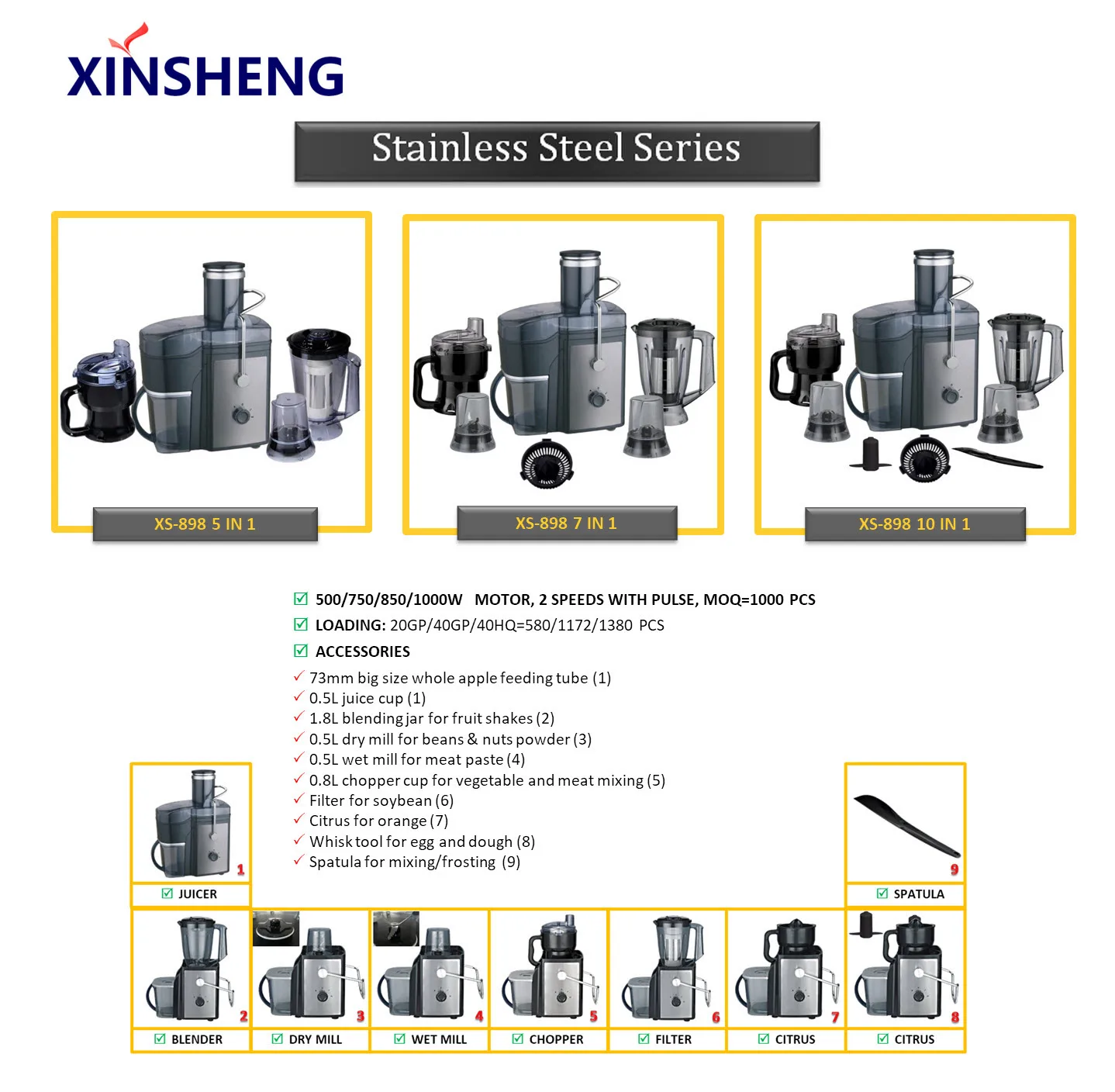 XINSHENG

Stainless Steel Series

XS-898 5 IN 1

XS-898 7 IN 1

XS-898 10 IN 1

☑ 500/750/850/1000W MOTOR, 2 SPEEDS WITH PULSE, MOQ=1000 PCS
☑ LOADING: 20GP/40GP/40HQ=580/1172/1380 PCS
☑ ACCESSORIES

✓ 73mm big size whole apple feeding tube (1)
✓ 0.5L juice cup (1)
✓ 1.8L blending jar for fruit shakes (2)
✓ 0.5L dry mill for beans & nuts powder (3)
✓ 0.5L wet mill for meat paste (4)
✓ 0.8L chopper cup for vegetable and meat mixing (5)
✓ Filter for soybean (6)
✓ Citrus for orange (7)
✓ Whisk tool for egg and dough (8)
✓ Spatula for mixing/frosting (9)

1
☑ JUICER

9
☑ SPATULA

2
☑ BLENDER

3
☑ DRY MILL

4
☑ WET MILL

5
☑ CHOPPER

6
☑ FILTER

7
☑ CITRUS

8
☑ CITRUS