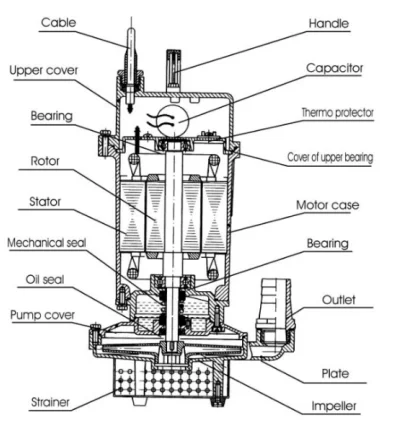 Cable
Upper cover
Bearing
Rotor
Stator
Mechanical seal
Oil seal
Pump cover
Strainer
Handle
Capacitor
Thermo protector
Cover of upper bearing
Motor case
Bearing
Outlet
Plate
Impeller