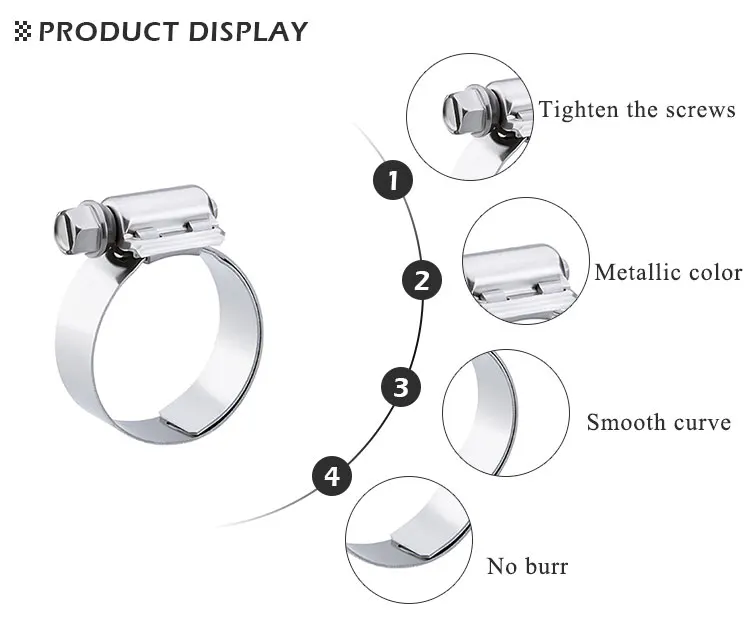 PRODUCT DISPLAY

1
Tighten the screws

2
Metallic color

3
Smooth curve

4
No burr