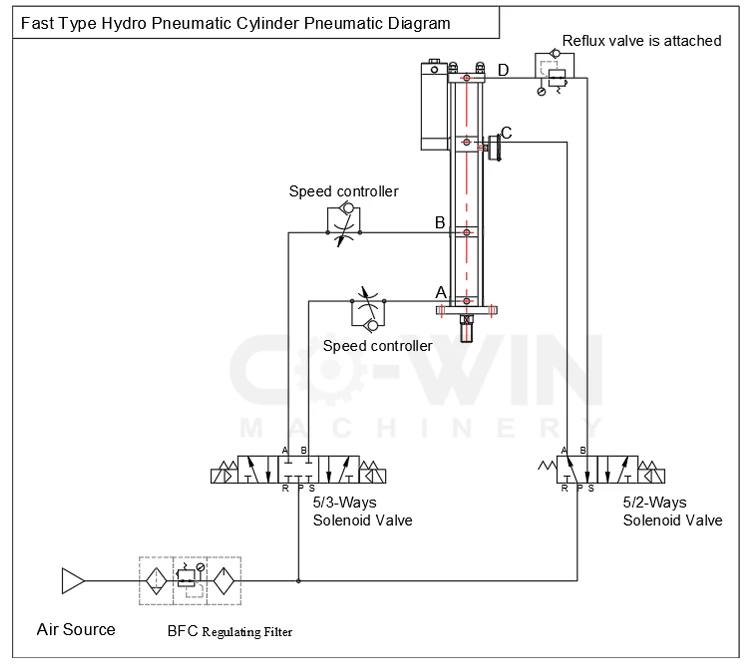 Fast Type Hydro Pneumatic Cylinder Pneumatic Diagram

Reflux valve is attached

D

C

Speed controller

B

A

Speed controller

CO-WIN
MACHINERY

A B
R P S

5/3-Ways
Solenoid Valve

A B
R P S

5/2-Ways
Solenoid Valve

Air Source

BFC Regulating Filter