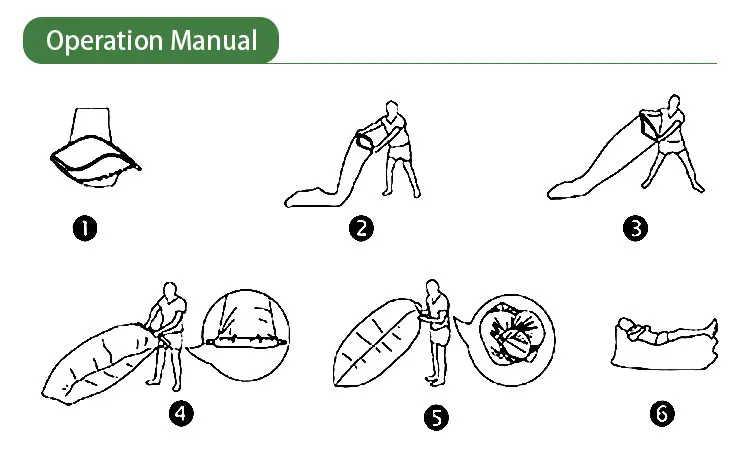 Operation Manual

1

2

3

4

5

6