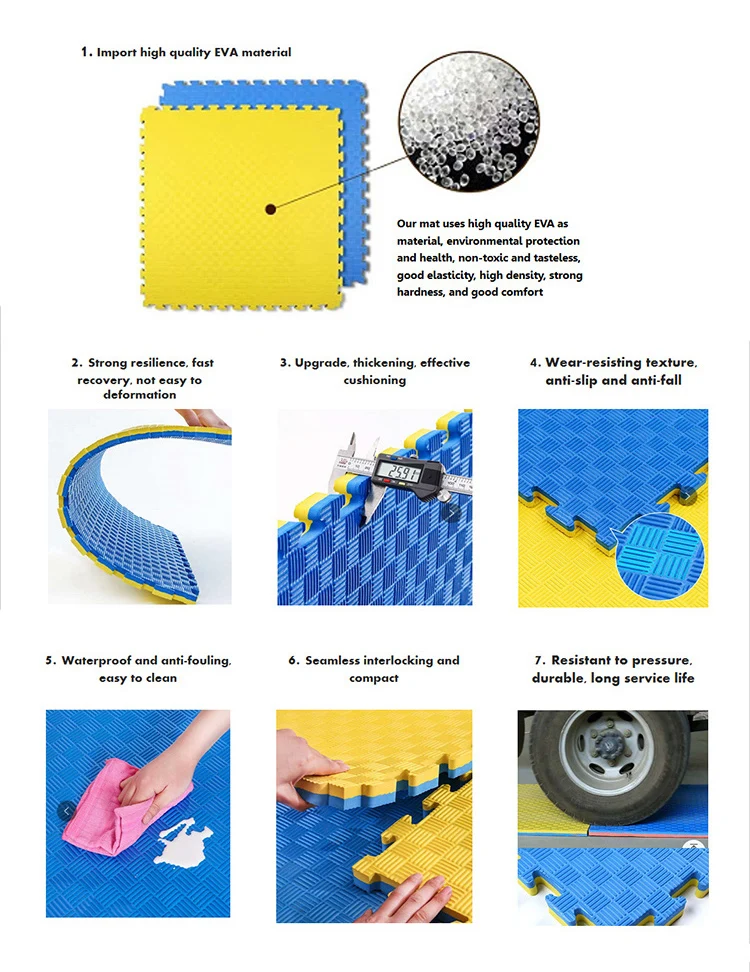 1. Import high quality EVA material

Our mat uses high quality EVA as material, environmental protection and health, non-toxic and tasteless, good elasticity, high density, strong hardness, and good comfort

2. Strong resilience, fast recovery, not easy to deformation

3. Upgrade, thickening, effective cushioning

25.91

4. Wear-resisting texture, anti-slip and anti-fall

5. Waterproof and anti-fouling, easy to clean

6. Seamless interlocking and compact

7. Resistant to pressure, durable, long service life