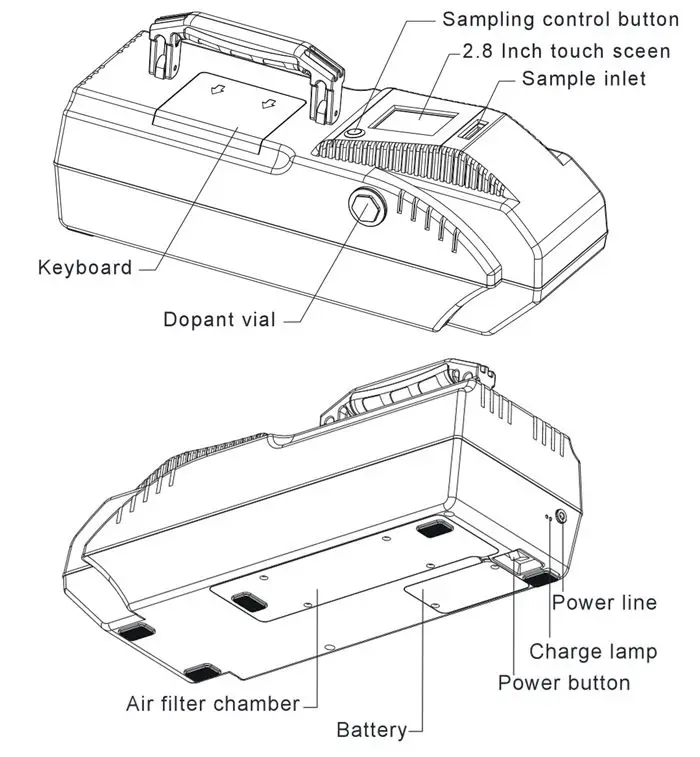 Sampling control button
2.8 Inch touch sceen
Sample inlet
Keyboard
Dopant vial
Power line
Charge lamp
Power button
Air filter chamber
Battery