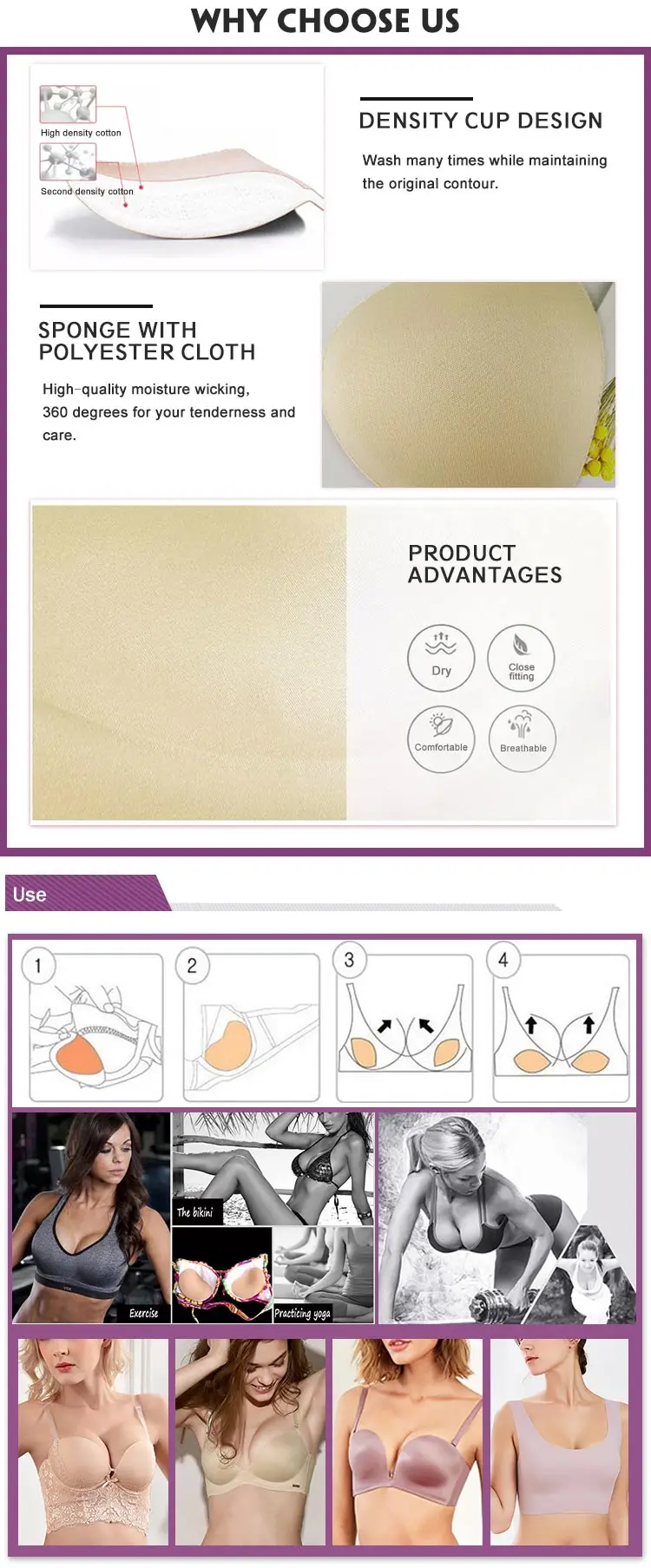 WHY CHOOSE US

High density cotton

Second density cotton

DENSITY CUP DESIGN

Wash many times while maintaining the original contour.

SPONGE WITH POLYESTER CLOTH

High-quality moisture wicking, 360 degrees for your tenderness and care.

PRODUCT ADVANTAGES

Dry

Close fitting

Comfortable

Breathable

Use

1

2

3

4

The bikini

Exercise

Practicing yoga