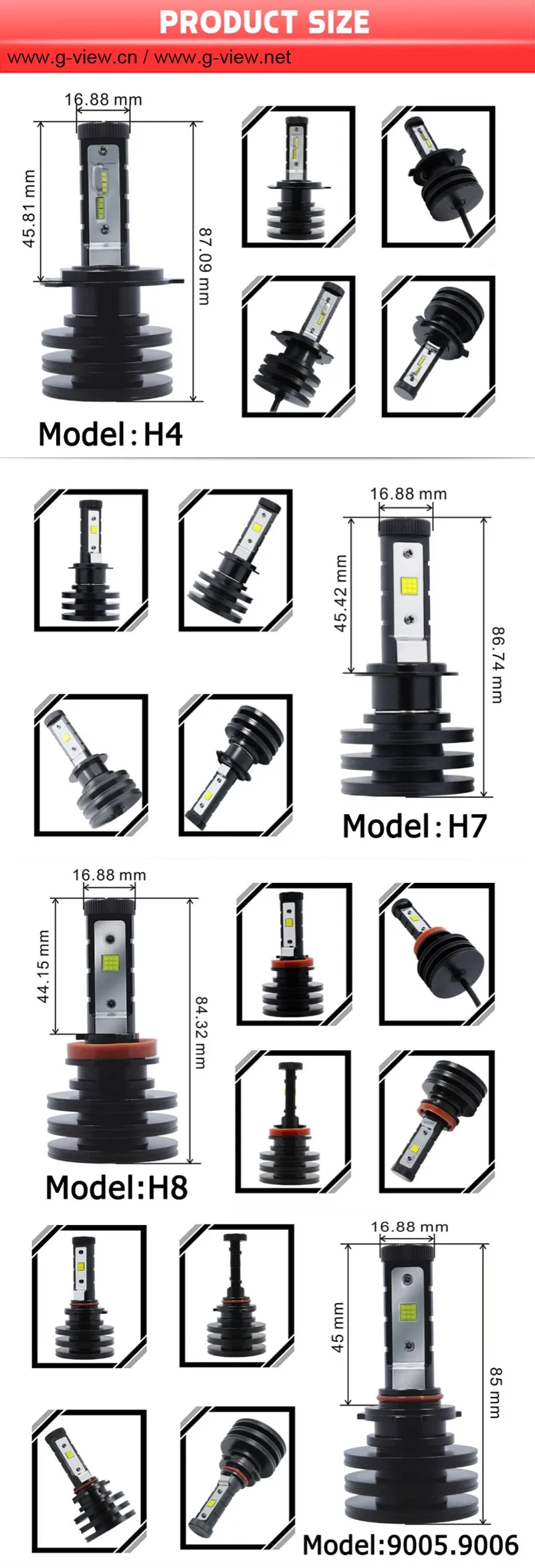 PRODUCT SIZE

www.g-view.cn / www.g-view.net

16.88 mm
45.81 mm
87.09 mm
Model : H4

16.88 mm
45.42 mm
86.74 mm
Model : H7

16.88 mm
44.15 mm
84.32 mm
Model:H8

16.88 mm
45 mm
85 mm
Model:9005.9006