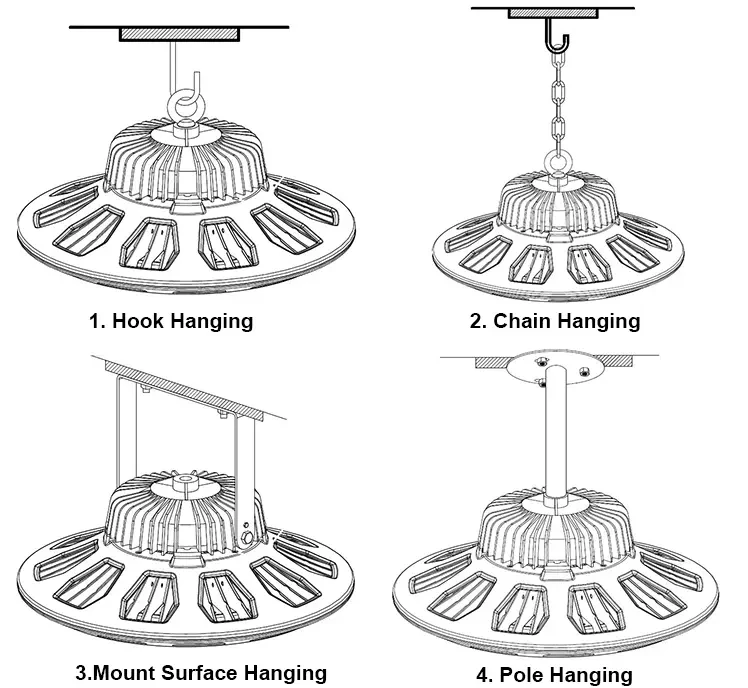 1. Hook Hanging

2. Chain Hanging

3.Mount Surface Hanging

4. Pole Hanging