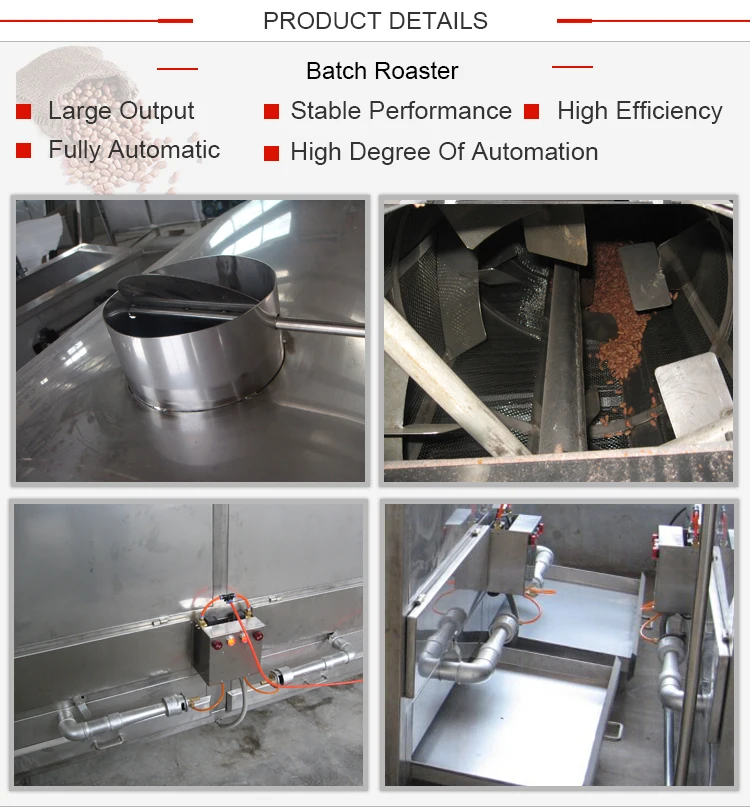 PRODUCT DETAILS

Batch Roaster

Large Output
Stable Performance
High Efficiency
Fully Automatic
High Degree Of Automation