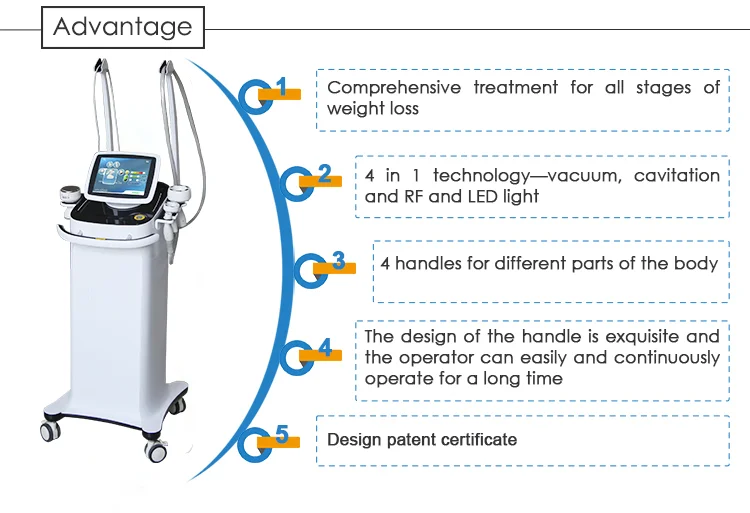 Advantage

1 Comprehensive treatment for all stages of weight loss

2 4 in 1 technology—vacuum, cavitation and RF and LED light

3 4 handles for different parts of the body

4 The design of the handle is exquisite and the operator can easily and continuously operate for a long time

5 Design patent certificate