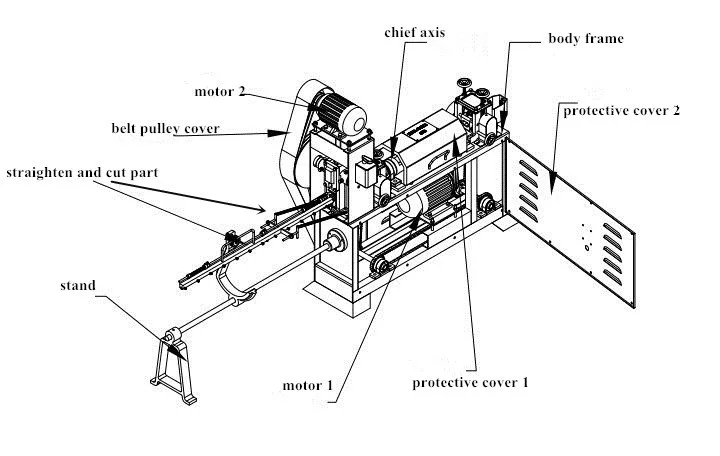 chief axis
body frame
motor 2
protective cover 2
belt pulley cover
straighten and cut part
stand
motor 1
protective cover 1