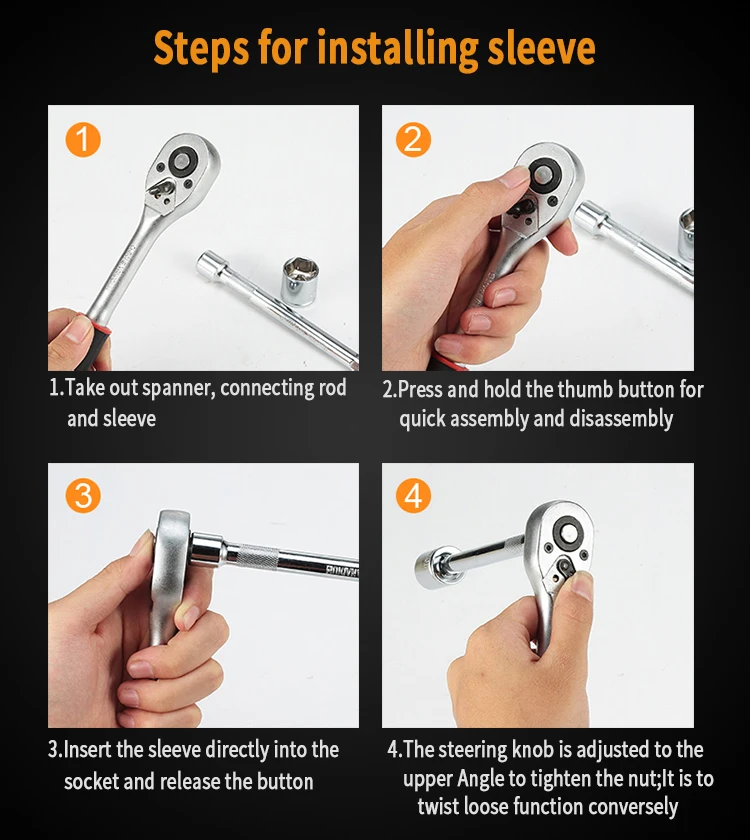 Steps for installing sleeve

1

1.Take out spanner, connecting rod and sleeve

2

2.Press and hold the thumb button for quick assembly and disassembly

3

3.Insert the sleeve directly into the socket and release the button

4

4.The steering knob is adjusted to the upper Angle to tighten the nut;It is to twist loose function conversely