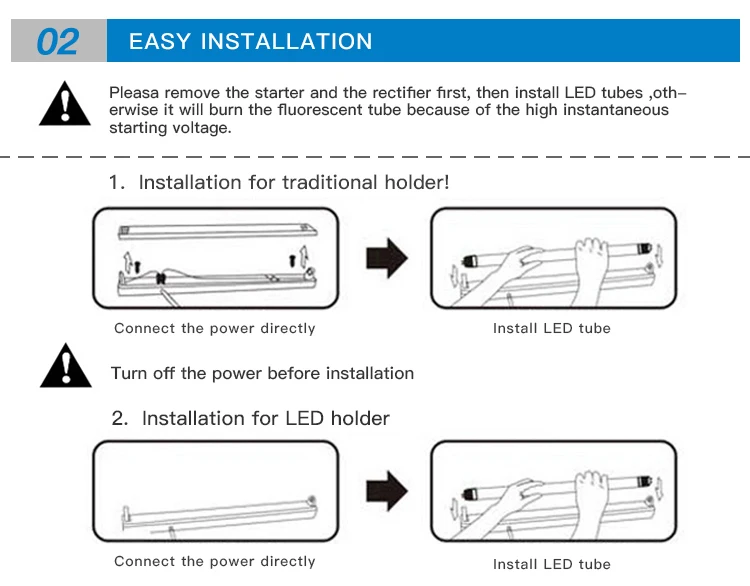 02 EASY INSTALLATION

Pleasa remove the starter and the rectifier first, then install LED tubes ,otherwise it will burn the fluorescent tube because of the high instantaneous starting voltage.

1. Installation for traditional holder!

Connect the power directly

Install LED tube

Turn off the power before installation

2. Installation for LED holder

Connect the power directly

Install LED tube