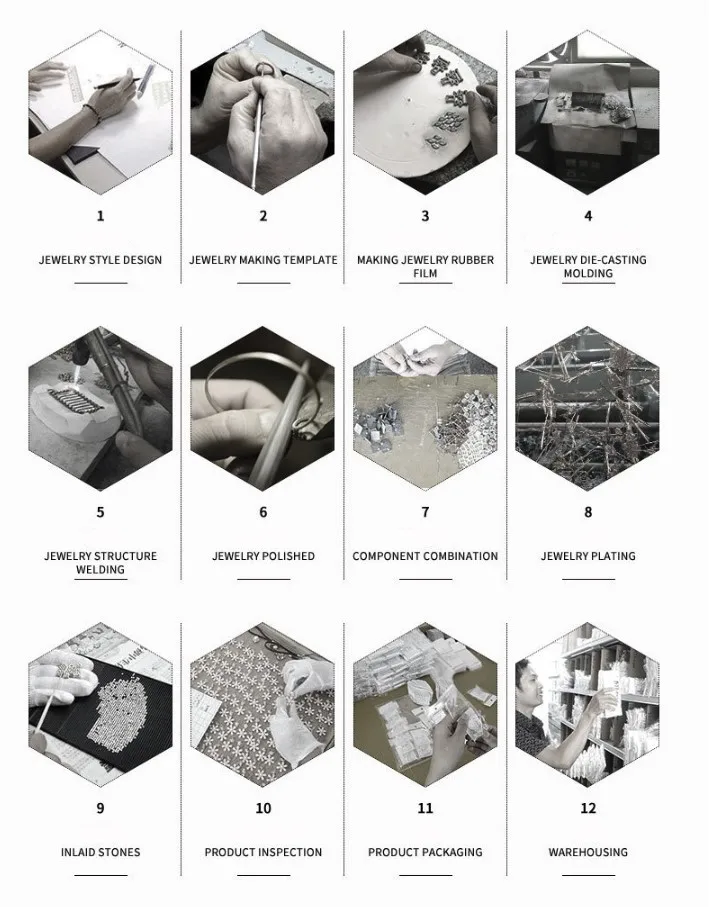 1
JEWELRY STYLE DESIGN

2
JEWELRY MAKING TEMPLATE

3
MAKING JEWELRY RUBBER FILM

4
JEWELRY DIE-CASTING MOLDING

5
JEWELRY STRUCTURE WELDING

6
JEWELRY POLISHED

7
COMPONENT COMBINATION

8
JEWELRY PLATING

9
INLAID STONES

10
PRODUCT INSPECTION

11
PRODUCT PACKAGING

12
WAREHOUSING