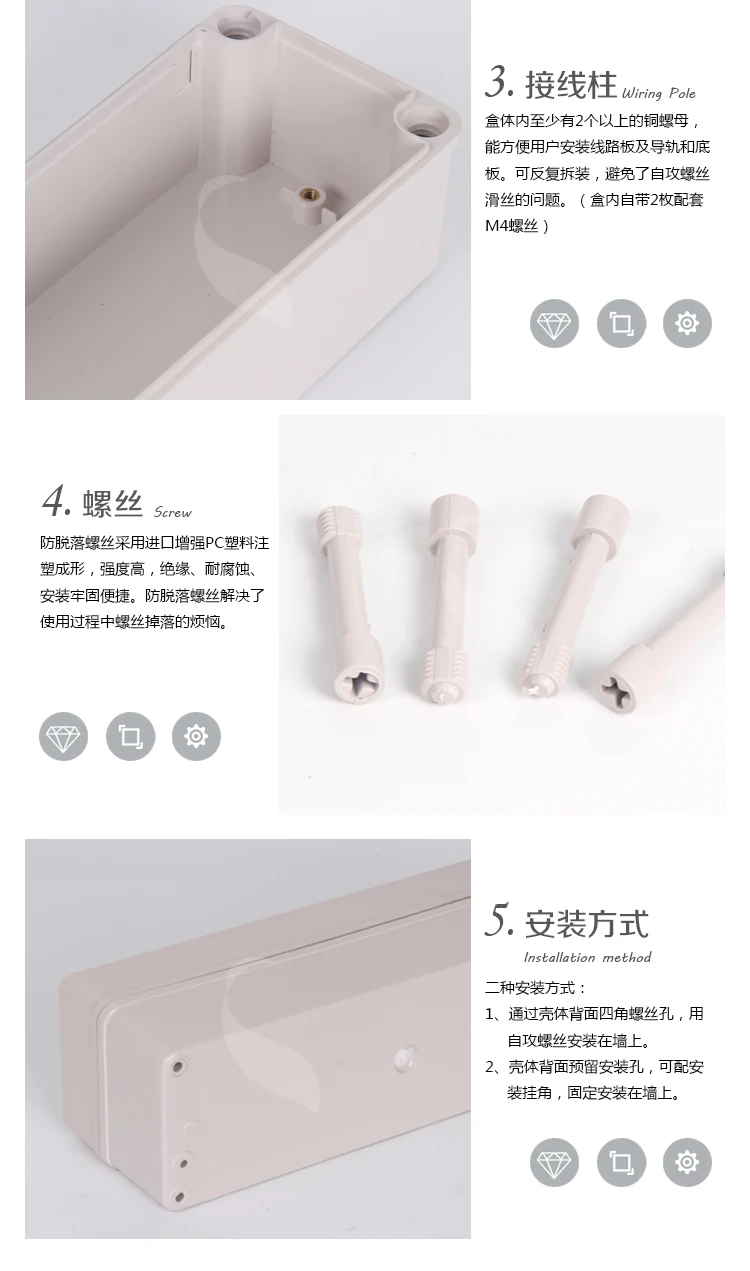 3. 接线柱 Wiring Pole

盒体内至少有2个以上的铜螺母，能方便用户安装线路板及导轨和底板。可反复拆装，避免了自攻螺丝滑丝的问题。（盒内自带2枚配套M4螺丝）

4. 螺丝 Screw

防脱落螺丝采用进口增强PC塑料注塑成形，强度高，绝缘、耐腐蚀、安装牢固便捷。防脱落螺丝解决了使用过程中螺丝掉落的烦恼。

5. 安装方式
Installation method

二种安装方式：
1、通过壳体背面四角螺丝孔，用自攻螺丝安装在墙上。
2、壳体背面预留安装孔，可配安装挂角，固定安装在墙上。