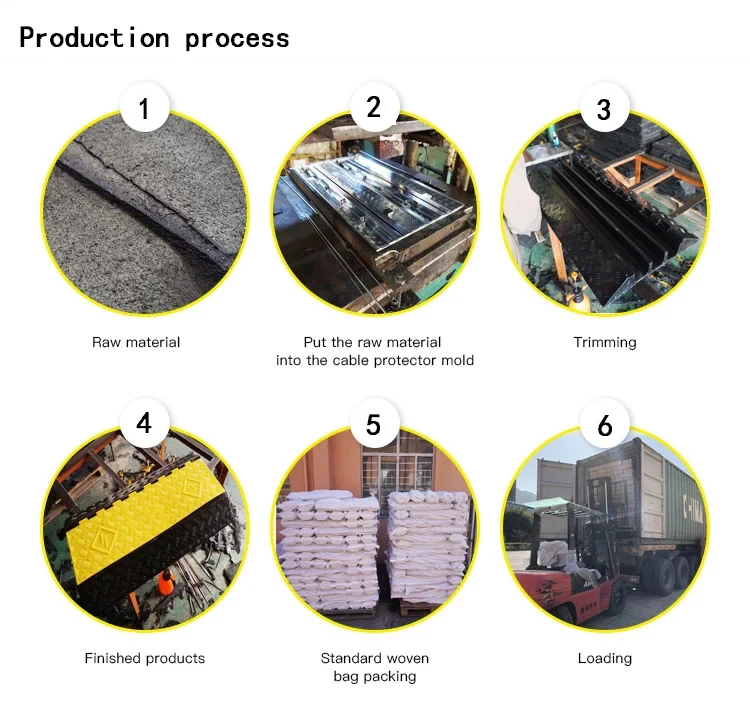 Production process

1

Raw material

2

Put the raw material into the cable protector mold

3

Trimming

4

Finished products

5

Standard woven bag packing

6

Loading