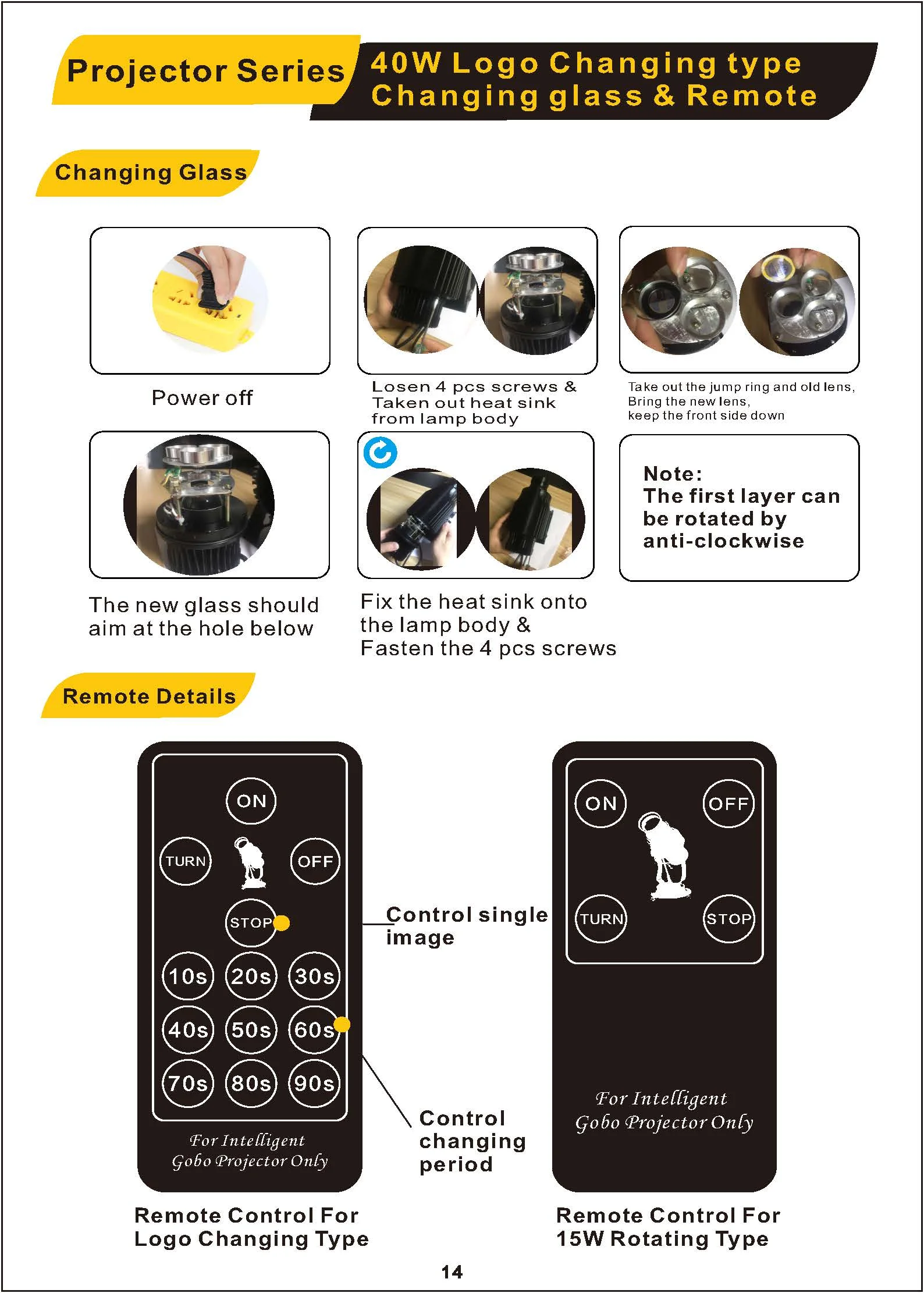 Projector Series

40W Logo Changing type
Changing glass & Remote

Changing Glass

Power off

Losen 4 pcs screws &
Taken out heat sink
from lamp body

Take out the jump ring and old lens,
Bring the new lens,
keep the front side down

The new glass should aim at the hole below

Fix the heat sink onto the lamp body &
Fasten the 4 pcs screws

Note:
The first layer can be rotated by anti-clockwise

Remote Details

ON
TURN
OFF
STOP
10s 20s 30s
40s 50s 60s
70s 80s 90s
For Intelligent
Gobo Projector Only

Control single image

Control changing period

ON
OFF
TURN
STOP
For Intelligent
Gobo Projector Only

Remote Control For
Logo Changing Type

Remote Control For
15W Rotating Type

14