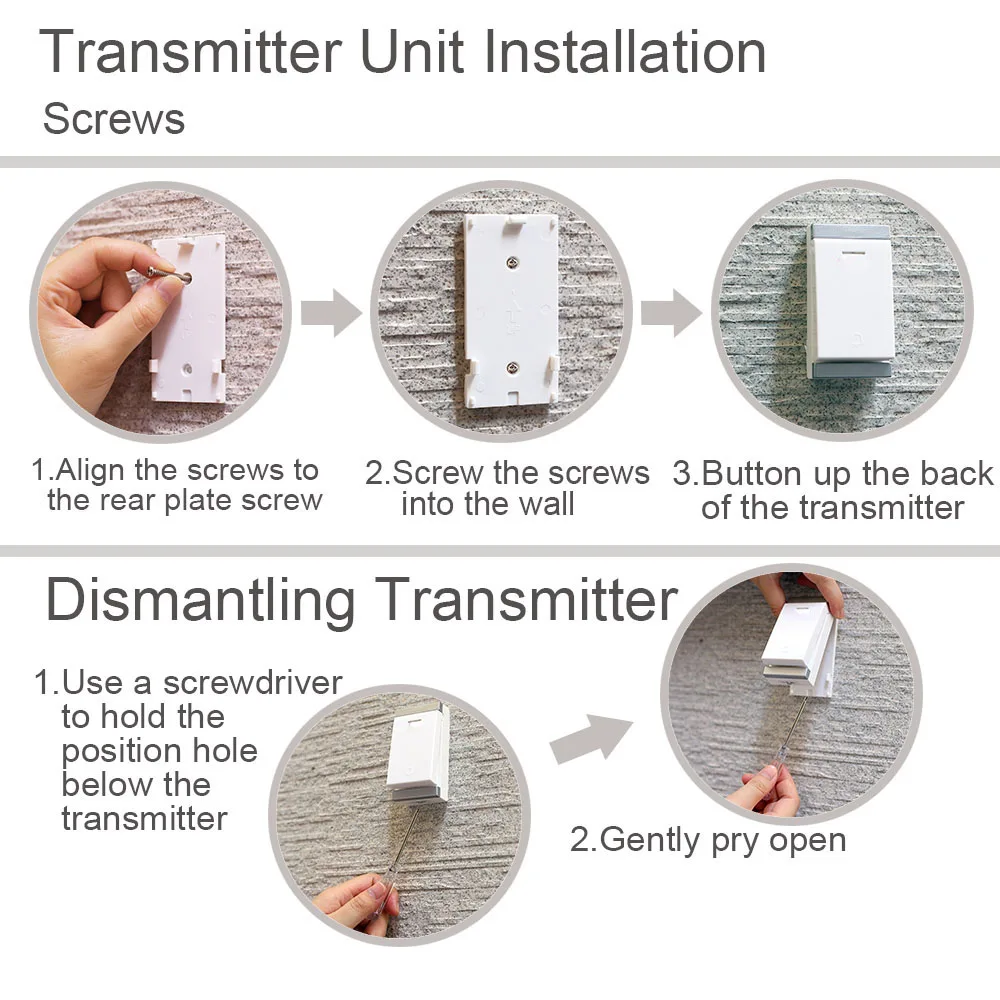 Transmitter Unit Installation

Screws

1.Align the screws to the rear plate screw

2.Screw the screws into the wall

3.Button up the back of the transmitter

Dismantling Transmitter

1.Use a screwdriver to hold the position hole below the transmitter

2.Gently pry open