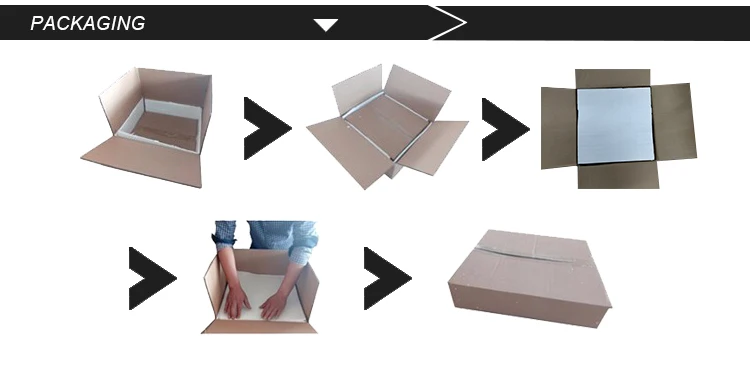 PACKAGING