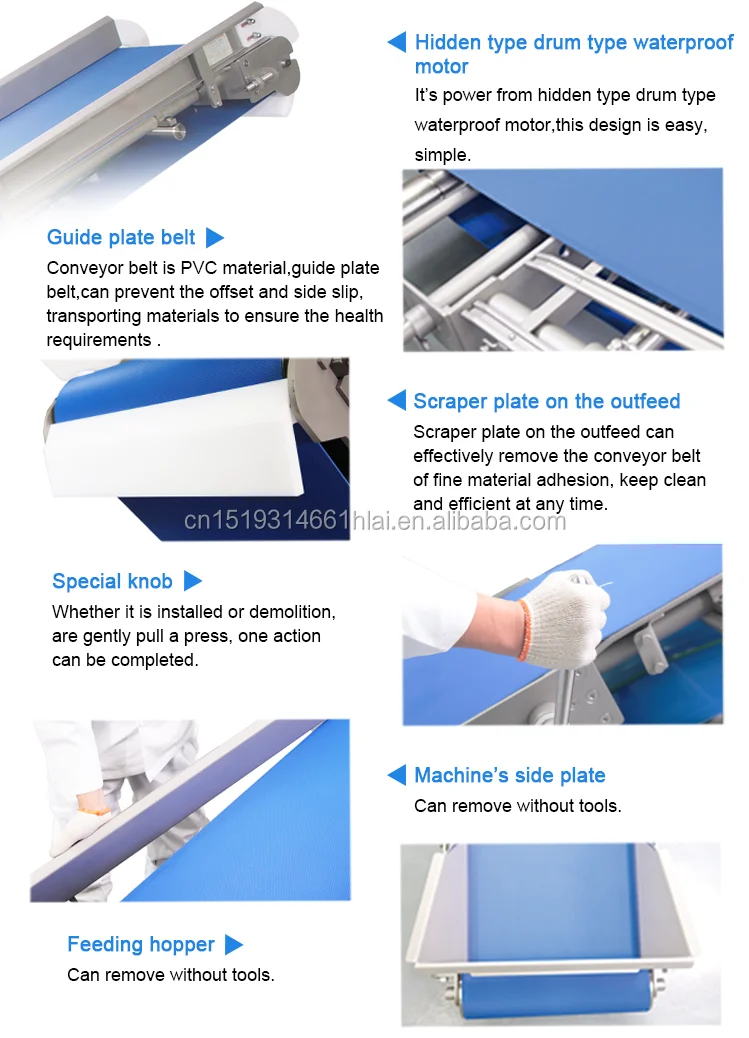 Hidden type drum type waterproof motor

It's power from hidden type drum type waterproof motor,this design is easy, simple.

Guide plate belt

Conveyor belt is PVC material,guide plate belt,can prevent the offset and side slip, transporting materials to ensure the health requirements .

Scraper plate on the outfeed

Scraper plate on the outfeed can effectively remove the conveyor belt of fine material adhesion, keep clean and efficient at any time.

cn1519314661hlai.en.alibaba.com

Special knob

Whether it is installed or demolition, are gently pull a press, one action can be completed.

Machine's side plate

Can remove without tools.

Feeding hopper

Can remove without tools.