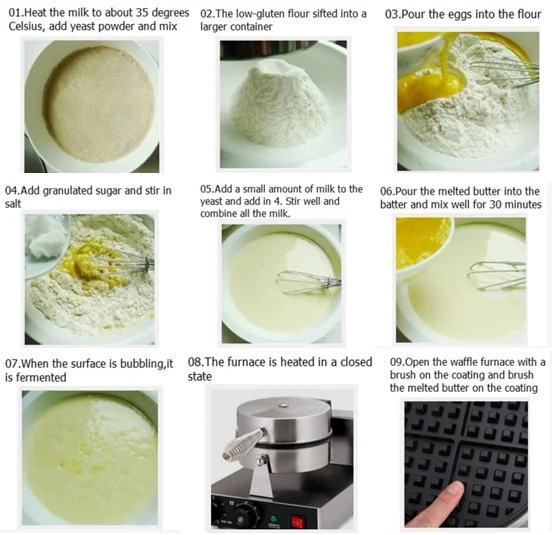 01.Heat the milk to about 35 degrees Celsius, add yeast powder and mix

02.The low-gluten flour sifted into a larger container

03.Pour the eggs into the flour

04.Add granulated sugar and stir in salt

05.Add a small amount of milk to the yeast and add in 4. Stir well and combine all the milk.

06.Pour the melted butter into the batter and mix well for 30 minutes

07.When the surface is bubbling,it is fermented

08.The furnace is heated in a closed state

09.Open the waffle furnace with a brush on the coating and brush the melted butter on the coating