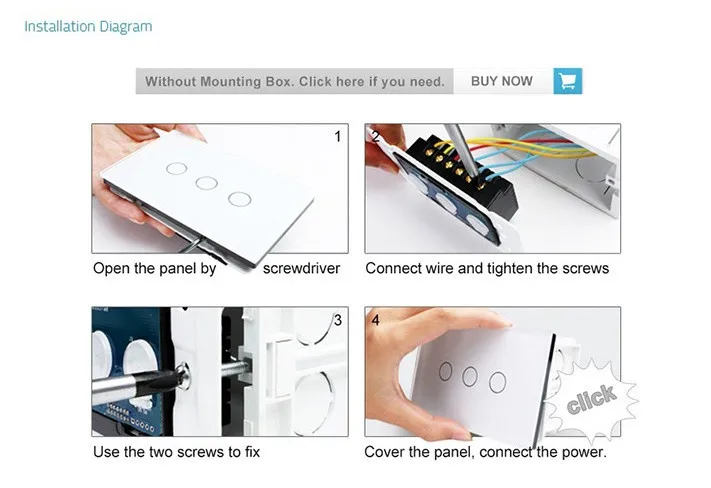 Installation Diagram

Without Mounting Box. Click here if you need. BUY NOW

1

Open the panel by screwdriver

2

Connect wire and tighten the screws

3

Use the two screws to fix

4

click

Cover the panel, connect the power.