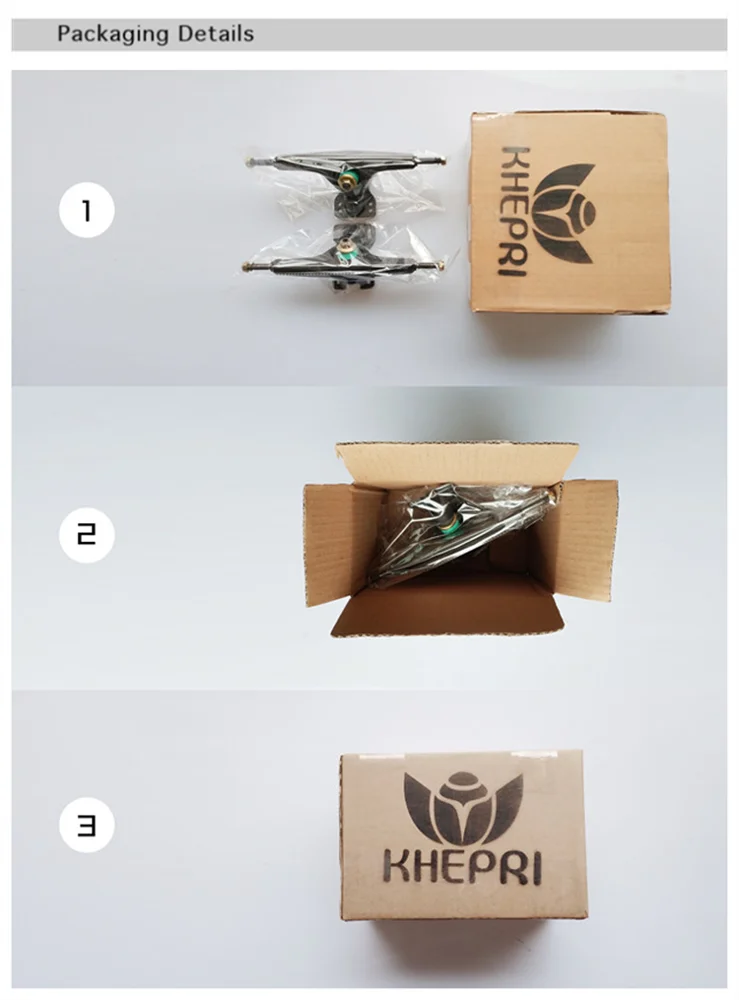 Packaging Details

1

KHEPRI

2

3

KHEPRI