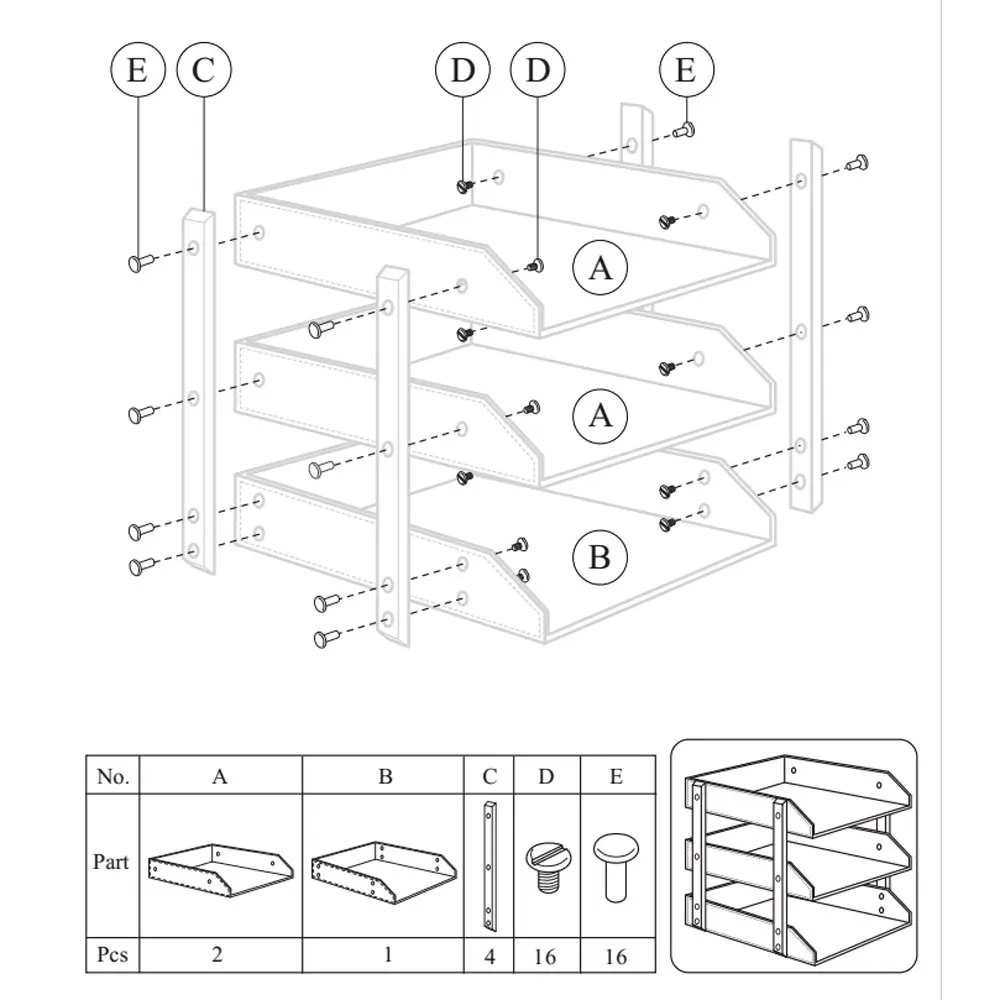 E C D D E

A

A

B

| No. | A | B | C | D | E |
|---|---|---|---|---|---|
| Part | | | | | |
| Pcs | 2 | 1 | 4 | 16 | 16 |