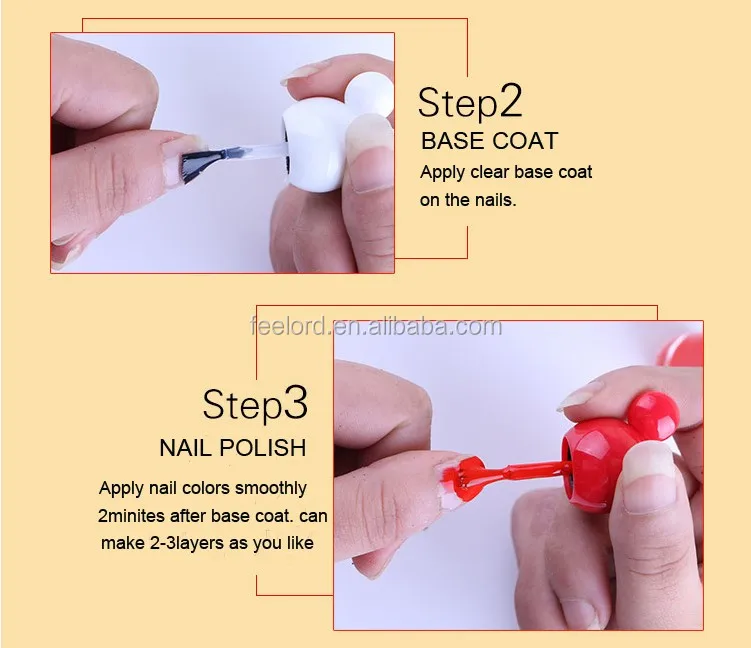 Step2
BASE COAT
Apply clear base coat on the nails.

feelord.en.alibaba.com

Step3
NAIL POLISH
Apply nail colors smoothly 2minites after base coat. can make 2-3layers as you like