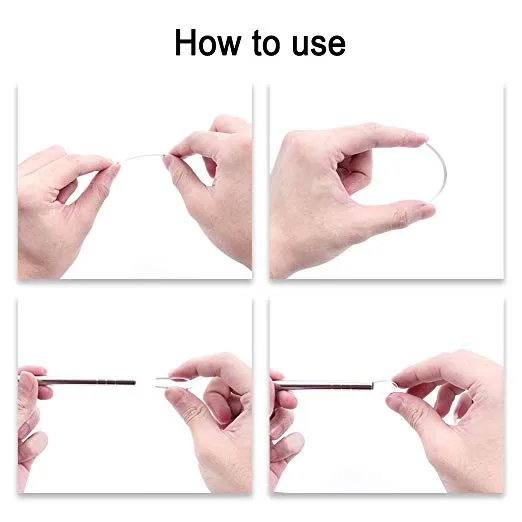 How to use