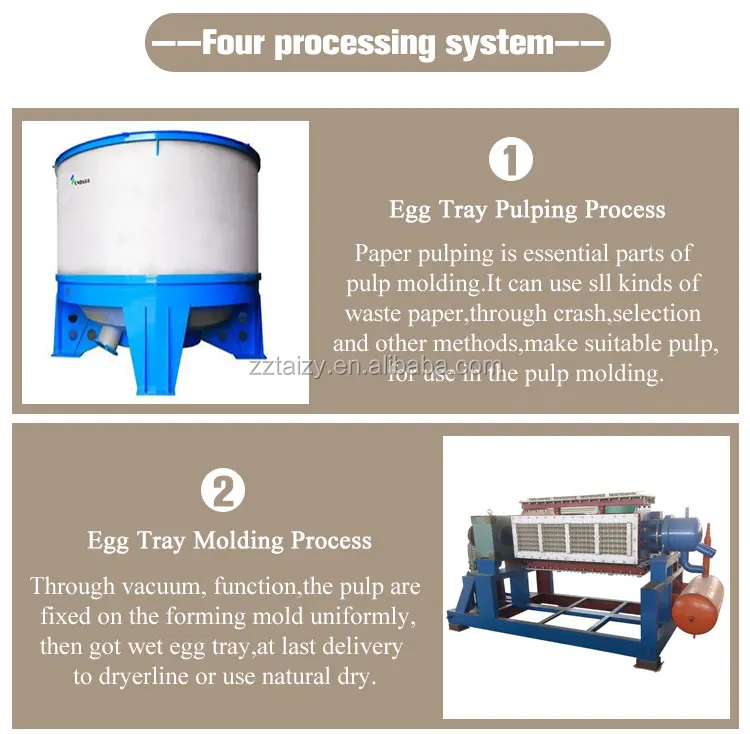 ——Four processing system——

1

Egg Tray Pulping Process

Paper pulping is essential parts of pulp molding.It can use sll kinds of waste paper,through crash,selection and other methods,make suitable pulp, for use in the pulp molding.

zztaizy.en.alibaba.com

2

Egg Tray Molding Process

Through vacuum, function,the pulp are fixed on the forming mold uniformly, then got wet egg tray,at last delivery to dryerline or use natural dry.