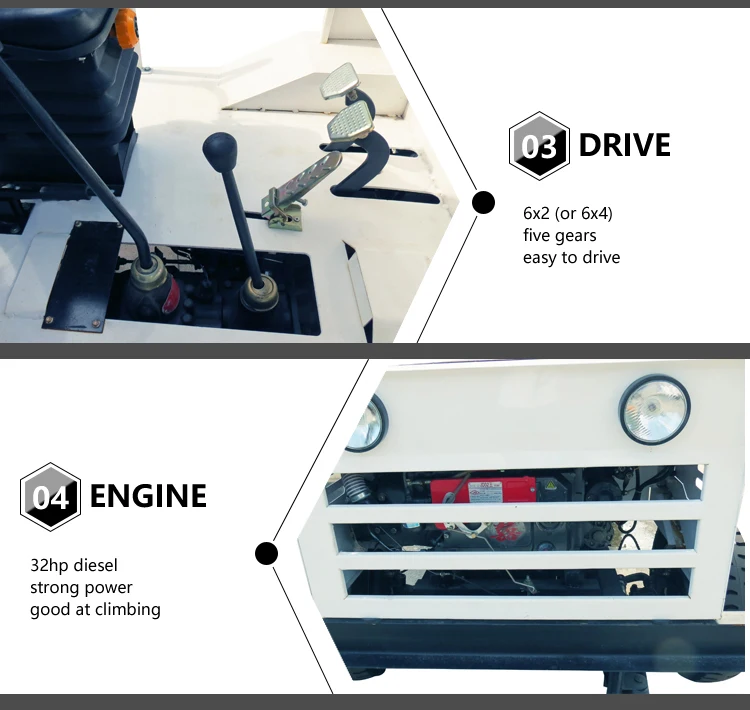 03 DRIVE

6x2 (or 6x4)
five gears
easy to drive

04 ENGINE

32hp diesel
strong power
good at climbing