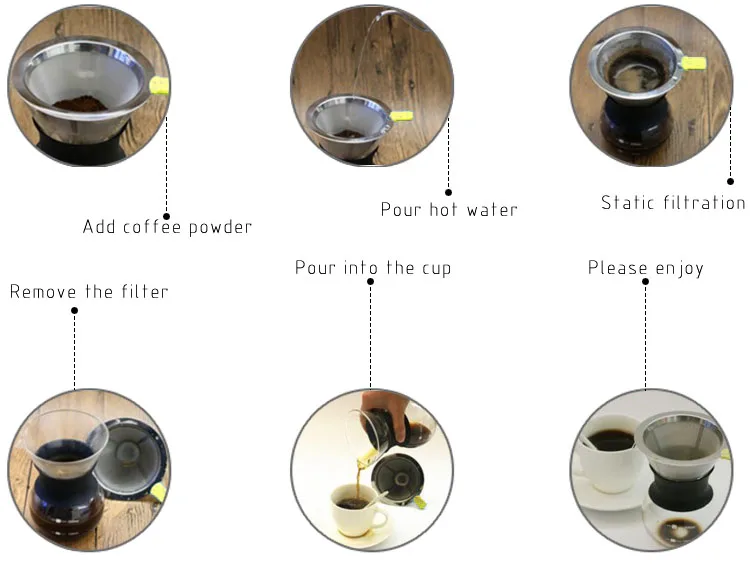 Add coffee powder

Pour hot water

Static filtration

Remove the filter

Pour into the cup

Please enjoy