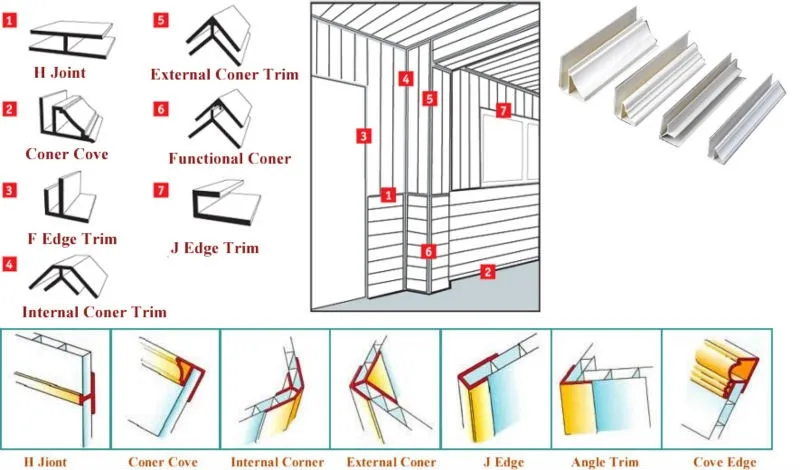 1
H Joint

2
Coner Cove

3
F Edge Trim

4
Internal Coner Trim

5
External Coner Trim

6
Functional Coner

7
J Edge Trim

4
5
7
3
1
6
2

H Jiont
Coner Cove
Internal Corner
External Coner
J Edge
Angle Trim
Cove Edge