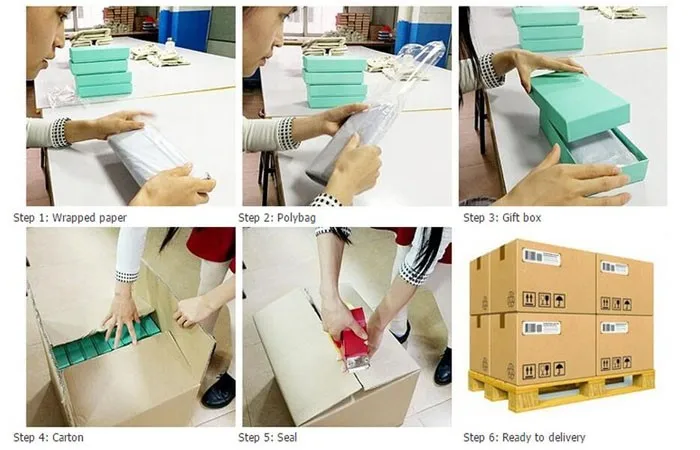 Step 1: Wrapped paper

Step 2: Polybag

Step 3: Gift box

Step 4: Carton

Step 5: Seal

Step 6: Ready to delivery