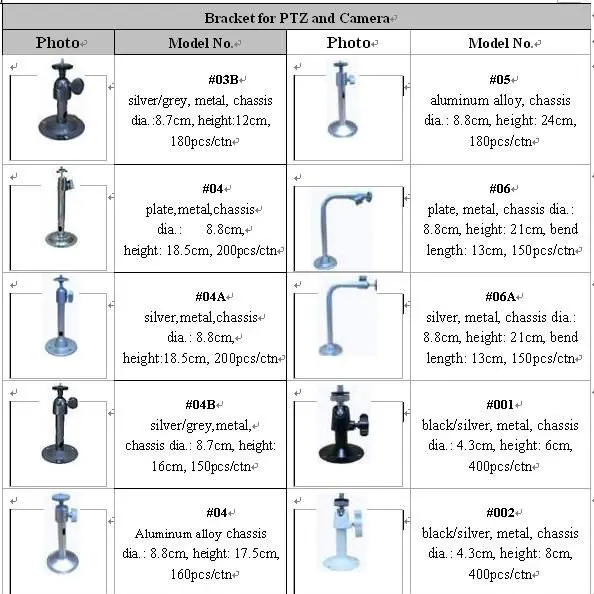 Bracket for PTZ and Camera

| Photo | Model No. | Photo | Model No. |
|---|---|---|---|
| | **#03B** silver/grey, metal, chassis dia.:8.7cm, height:12cm, 180pcs/ctn | | **#05** aluminum alloy, chassis dia.: 8.8cm, height: 24cm, 180pcs/ctn |
| | **#04** plate,metal,chassis dia.: 8.8cm, height: 18.5cm, 200pcs/ctn | | **#06** plate, metal, chassis dia.: 8.8cm, height: 21cm, bend length: 13cm, 150pcs/ctn |
| | **#04A** silver,metal,chassis dia.: 8.8cm, height:18.5cm, 200pcs/ctn | | **#06A** silver, metal, chassis dia.: 8.8cm, height: 21cm, bend length: 13cm, 150pcs/ctn |
| | **#04B** silver/grey,metal, chassis dia.: 8.7cm, height: 16cm, 150pcs/ctn | | **#001** black/silver, metal, chassis dia.: 4.3cm, height: 6cm, 400pcs/ctn |
| | **#04** Aluminum alloy chassis dia.: 8.8cm, height: 17.5cm, 160pcs/ctn | | **#002** black/silver, metal, chassis dia.: 4.3cm, height: 8cm, 400pcs/ctn |