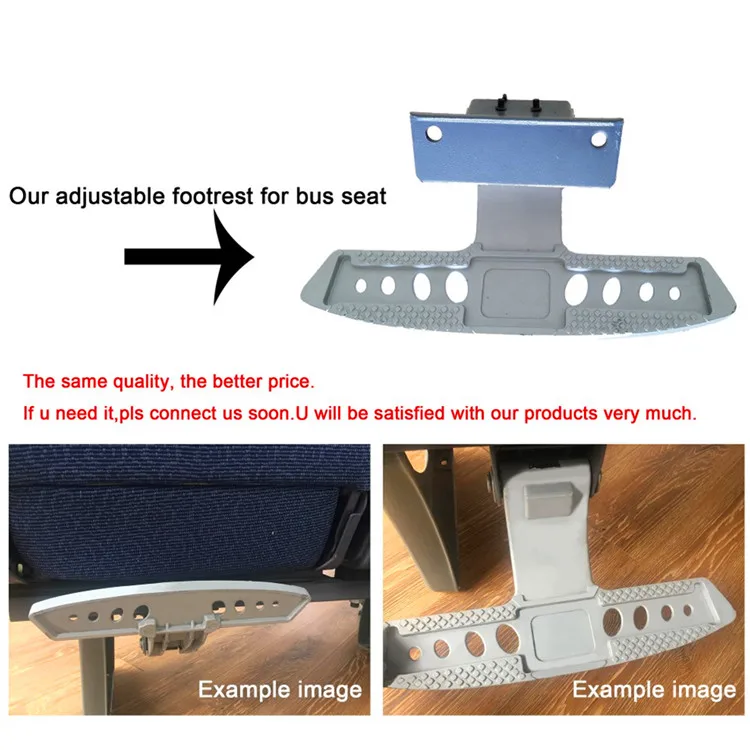 Our adjustable footrest for bus seat

The same quality, the better price.

If u need it,pls connect us soon.U will be satisfied with our products very much.

Example image

Example image