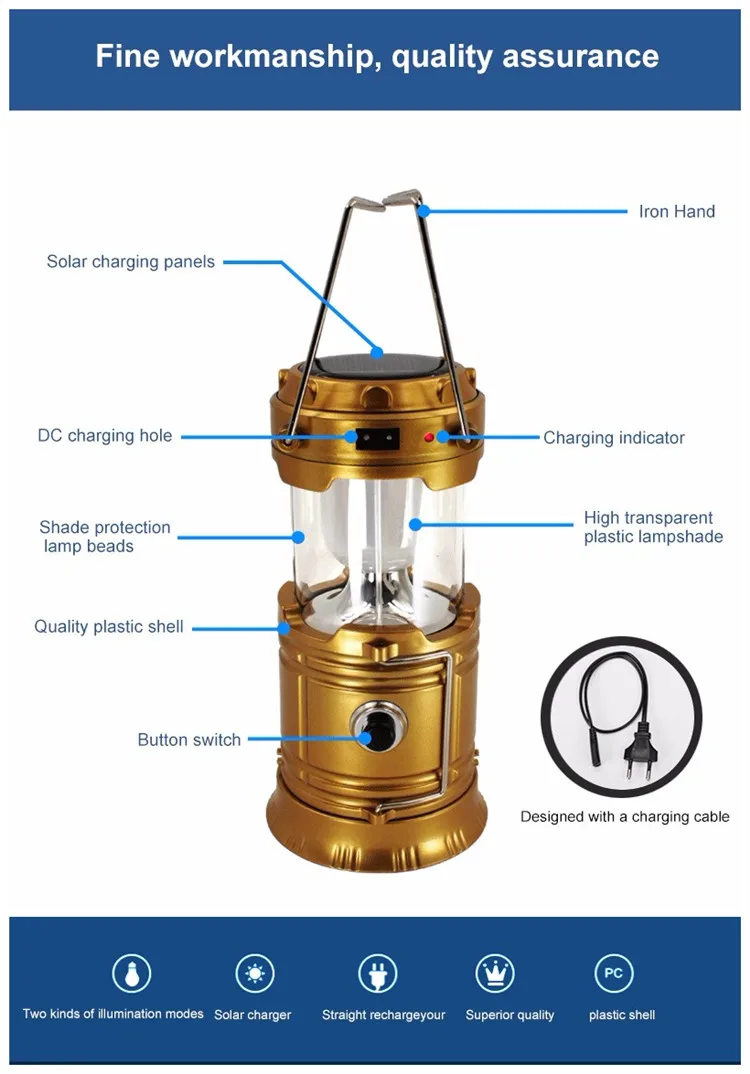 Fine workmanship, quality assurance

Iron Hand

Solar charging panels

DC charging hole

Charging indicator

Shade protection lamp beads

High transparent plastic lampshade

Quality plastic shell

Button switch

Designed with a charging cable

Two kinds of illumination modes

Solar charger

Straight rechargeyour

Superior quality

PC

plastic shell