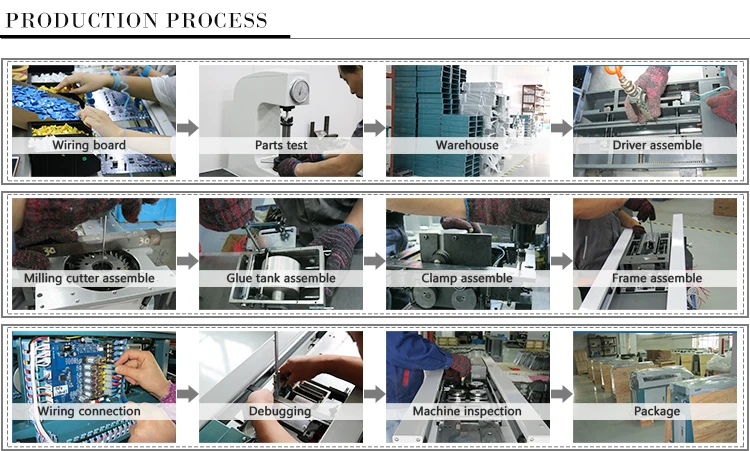 PRODUCTION PROCESS

Wiring board

Parts test

Warehouse

Driver assemble

Milling cutter assemble

Glue tank assemble

Clamp assemble

Frame assemble

Wiring connection

Debugging

Machine inspection

Package