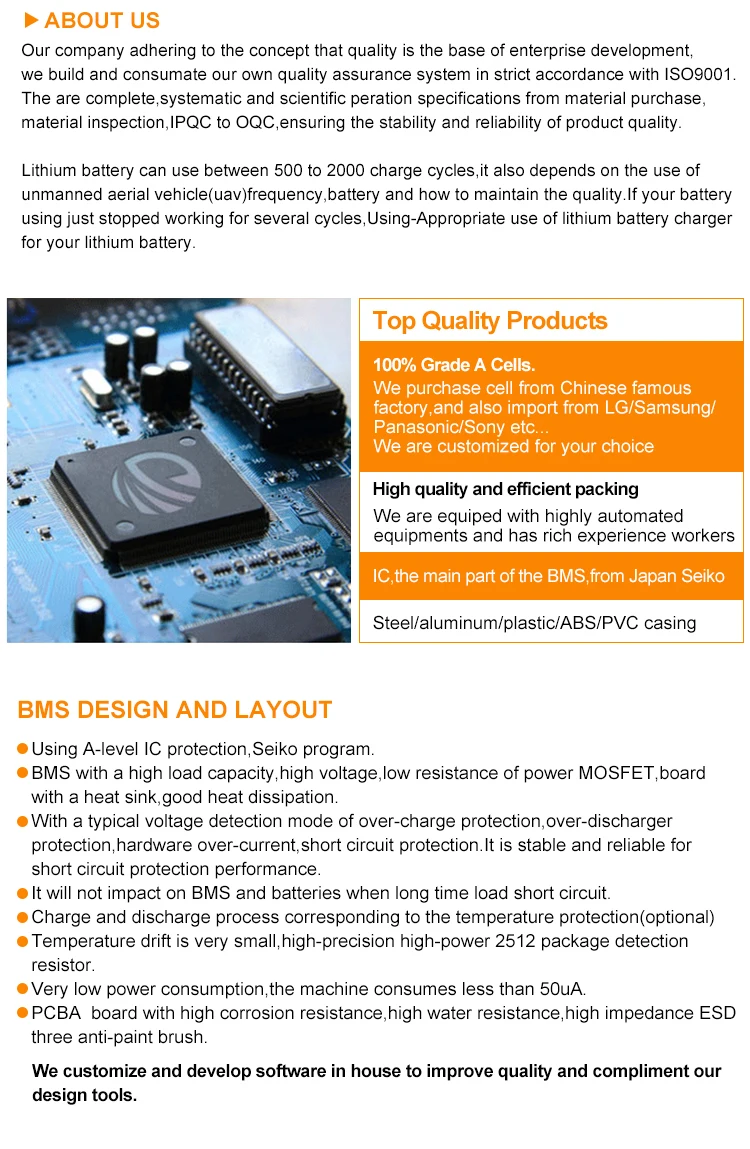 ▶ ABOUT US

Our company adhering to the concept that quality is the base of enterprise development, we build and consumate our own quality assurance system in strict accordance with ISO9001. The are complete,systematic and scientific peration specifications from material purchase, material inspection,IPQC to OQC,ensuring the stability and reliability of product quality.

Lithium battery can use between 500 to 2000 charge cycles,it also depends on the use of unmanned aerial vehicle(uav)frequency,battery and how to maintain the quality.If your battery using just stopped working for several cycles,Using-Appropriate use of lithium battery charger for your lithium battery.

Top Quality Products

100% Grade A Cells.
We purchase cell from Chinese famous factory,and also import from LG/Samsung/ Panasonic/Sony etc...
We are customized for your choice

High quality and efficient packing
We are equiped with highly automated equipments and has rich experience workers

IC,the main part of the BMS,from Japan Seiko

Steel/aluminum/plastic/ABS/PVC casing

BMS DESIGN AND LAYOUT

● Using A-level IC protection,Seiko program.
● BMS with a high load capacity,high voltage,low resistance of power MOSFET,board with a heat sink,good heat dissipation.
● With a typical voltage detection mode of over-charge protection,over-discharger protection,hardware over-current,short circuit protection.It is stable and reliable for short circuit protection performance.
● It will not impact on BMS and batteries when long time load short circuit.
● Charge and discharge process corresponding to the temperature protection(optional)
● Temperature drift is very small,high-precision high-power 2512 package detection resistor.
● Very low power consumption,the machine consumes less than 50uA.
● PCBA board with high corrosion resistance,high water resistance,high impedance ESD three anti-paint brush.

We customize and develop software in house to improve quality and compliment our design tools.