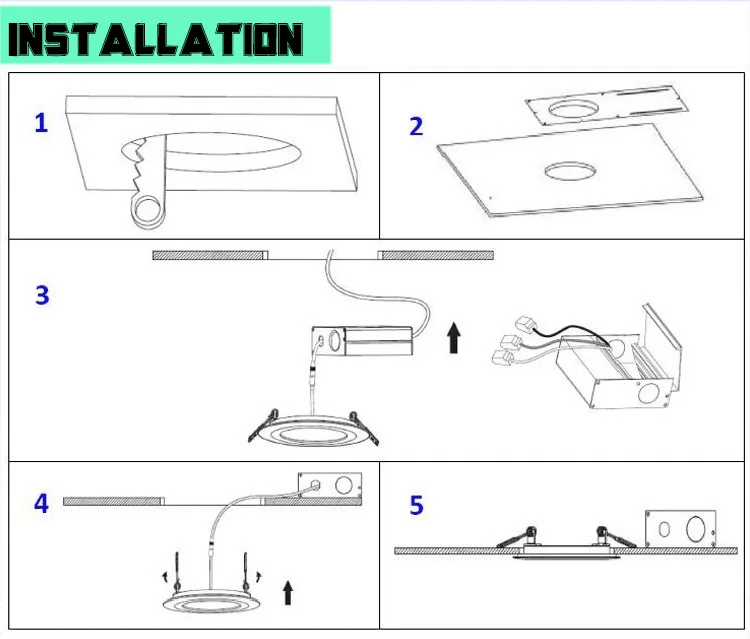 INSTALLATION

1

2

3

4

5