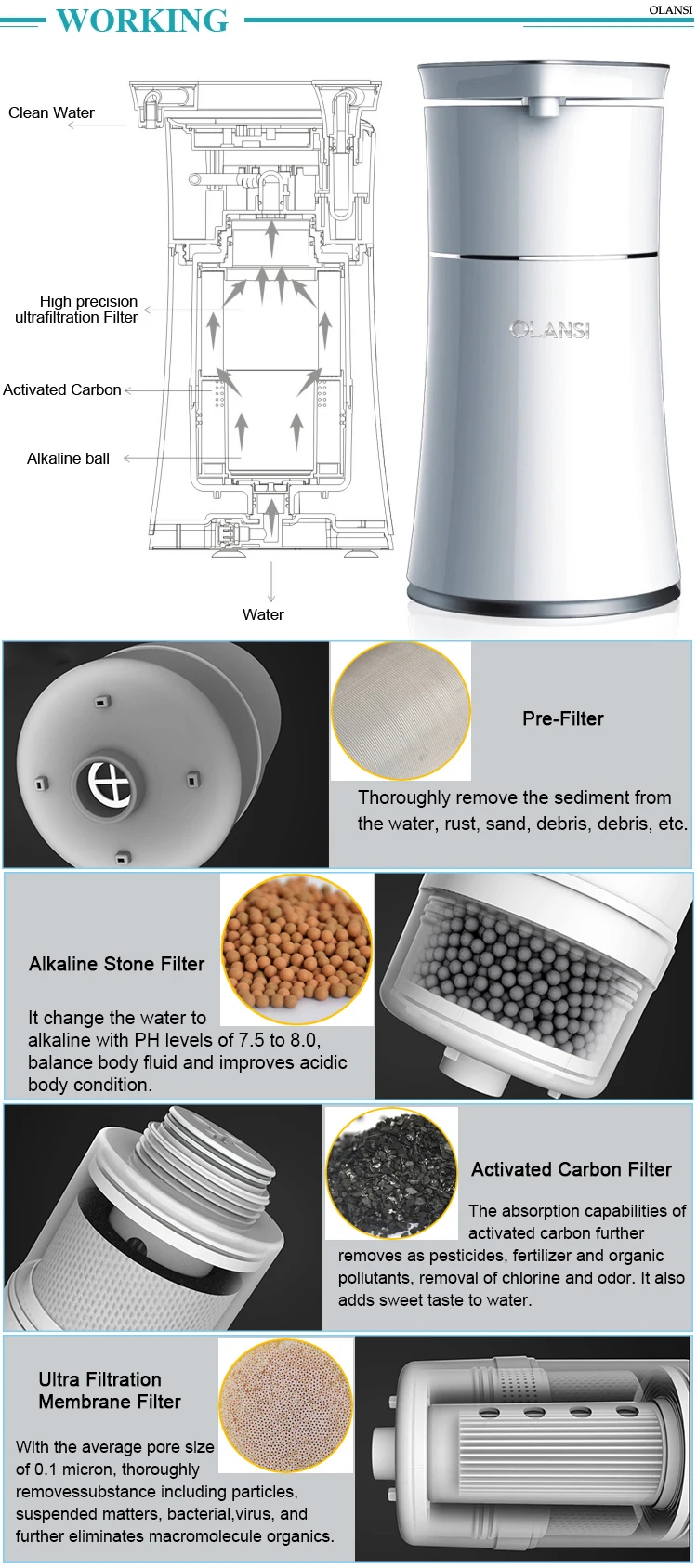 WORKING

OLANSI

Clean Water

High precision ultrafiltration Filter

Activated Carbon

Alkaline ball

Water

OLANSI

Pre-Filter

Thoroughly remove the sediment from the water, rust, sand, debris, debris, etc.

Alkaline Stone Filter

It change the water to alkaline with PH levels of 7.5 to 8.0, balance body fluid and improves acidic body condition.

Activated Carbon Filter

The absorption capabilities of activated carbon further removes as pesticides, fertilizer and organic pollutants, removal of chlorine and odor. It also adds sweet taste to water.

Ultra Filtration Membrane Filter

With the average pore size of 0.1 micron, thoroughly removessubstance including particles, suspended matters, bacterial,virus, and further eliminates macromolecule organics.